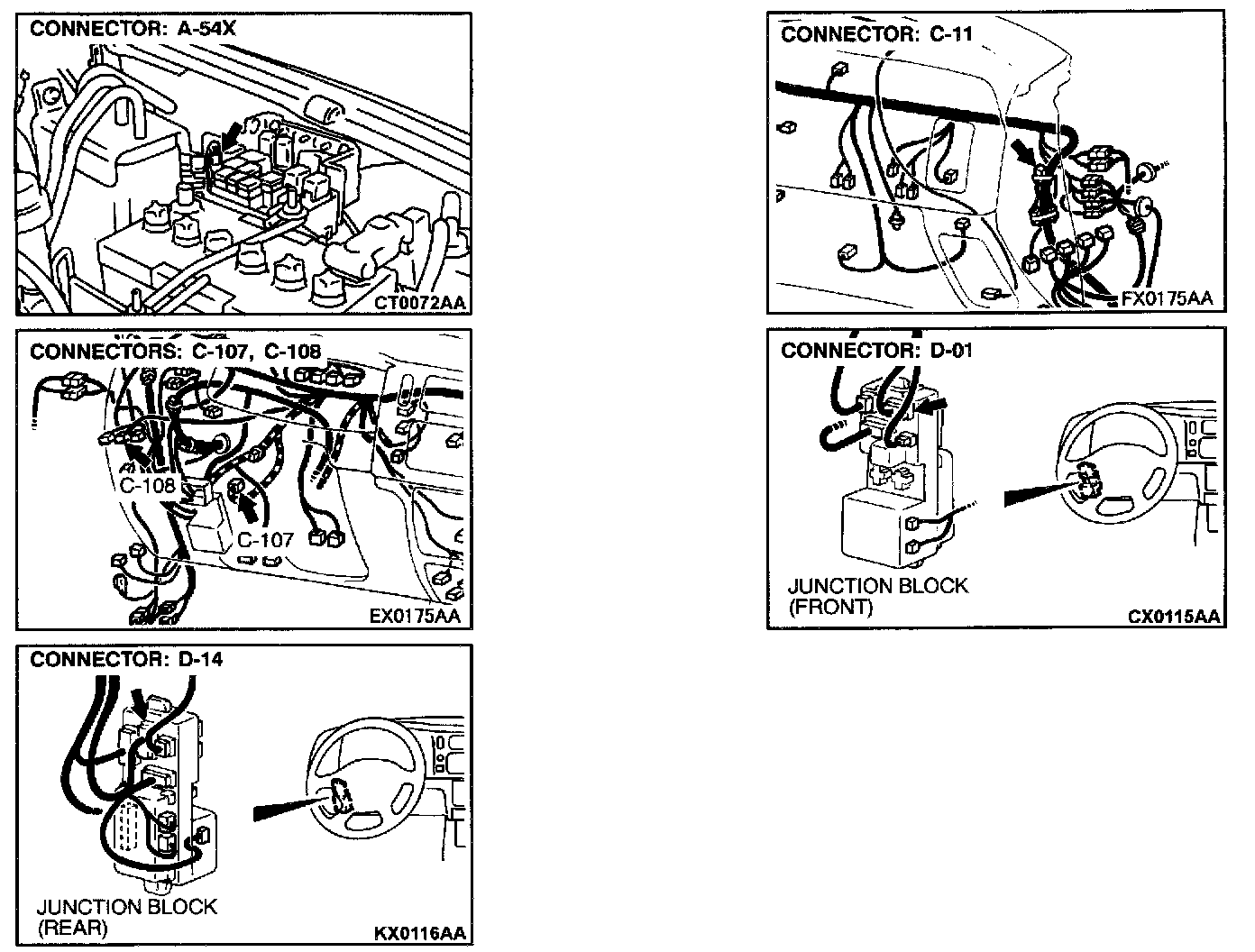 CONNECTOR: A-54X

CT0072AA

CONNECTORS: C-107, C-108

C-108

C-107

EX0175AA

CONNECTOR: D-14

JUNCTION BLOCK (REAR)

KX0116AA

CONNECTOR: C-11

FX0175AA

CONNECTOR: D-01

JUNCTION BLOCK (FRONT)

CX0115AA