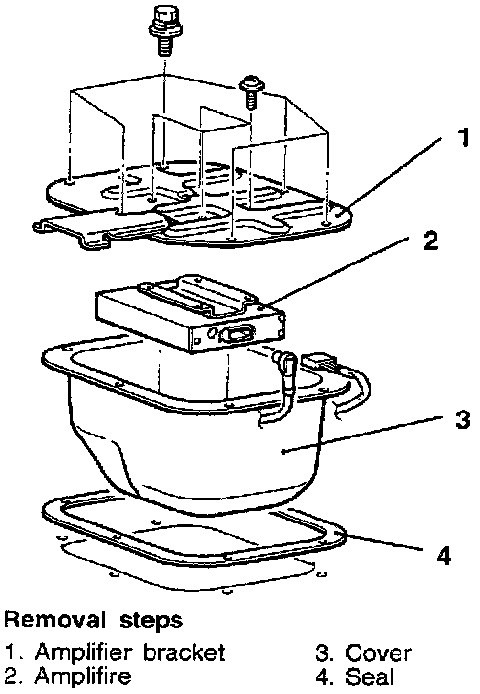 1

2

3

4

Removal steps

1. Amplifier bracket
2. Amplifire

3. Cover
4. Seal