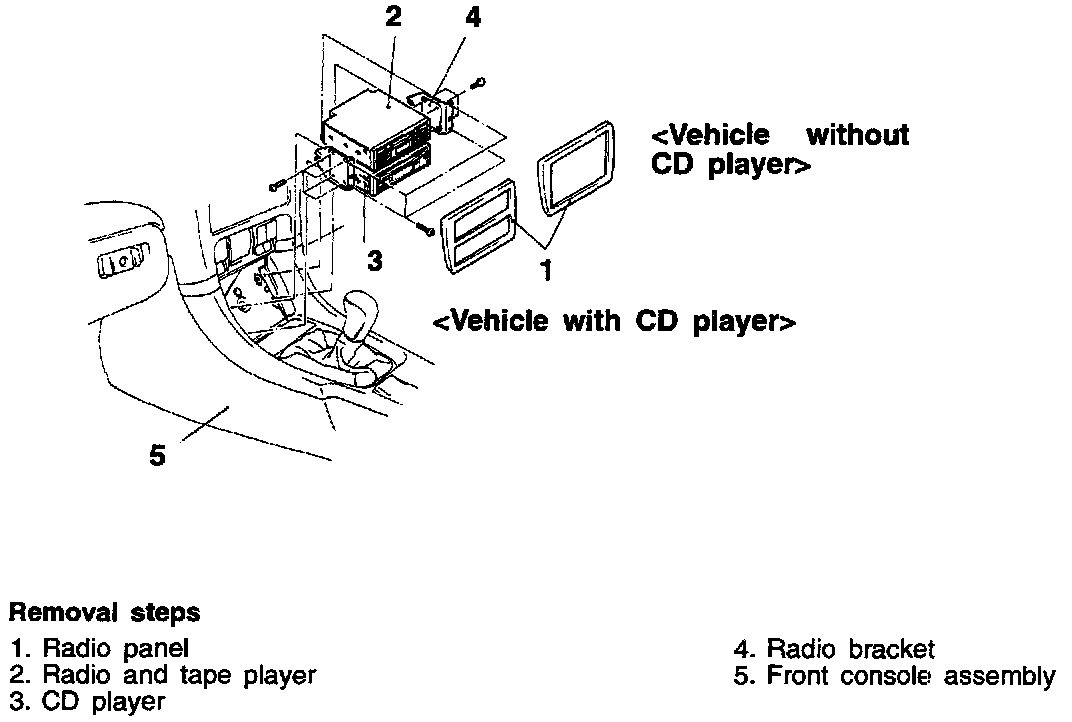 2
4
<Vehicle without CD player>
3
1
<Vehicle with CD player>
5

Removal steps
1. Radio panel
2. Radio and tape player
3. CD player
4. Radio bracket
5. Front console assembly