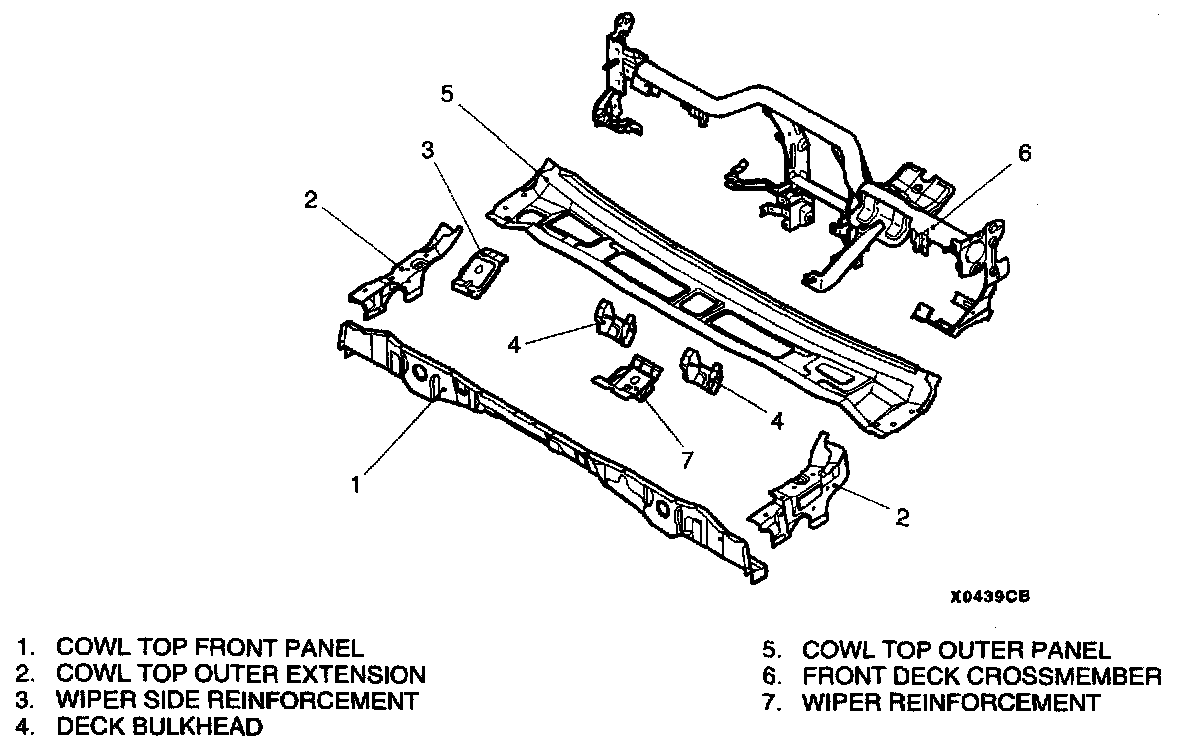 5
3
6
2
4
4
7
1
2

X0439CB

1. COWL TOP FRONT PANEL
2. COWL TOP OUTER EXTENSION
3. WIPER SIDE REINFORCEMENT
4. DECK BULKHEAD

5. COWL TOP OUTER PANEL
6. FRONT DECK CROSSMEMBER
7. WIPER REINFORCEMENT