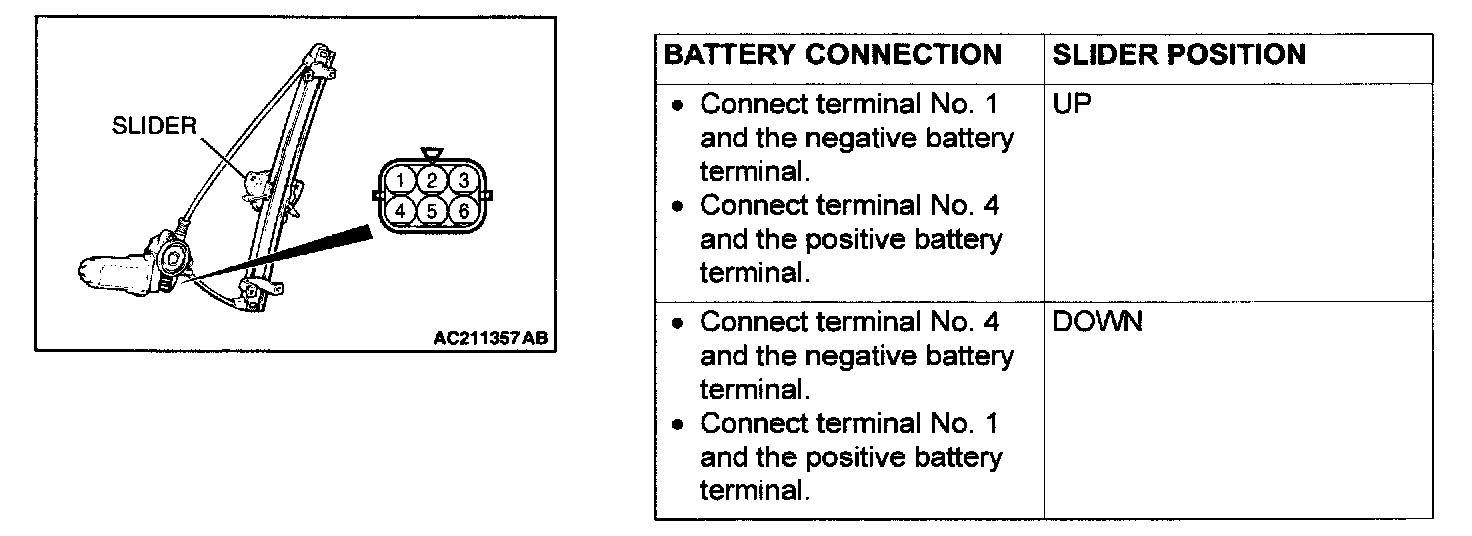 SLIDER

1 2 3
4 5 6

AC211357AB

| BATTERY CONNECTION | SLIDER POSITION |
|---|---|
| • Connect terminal No. 1 and the negative battery terminal. • Connect terminal No. 4 and the positive battery terminal. | UP |
| • Connect terminal No. 4 and the negative battery terminal. • Connect terminal No. 1 and the positive battery terminal. | DOWN |