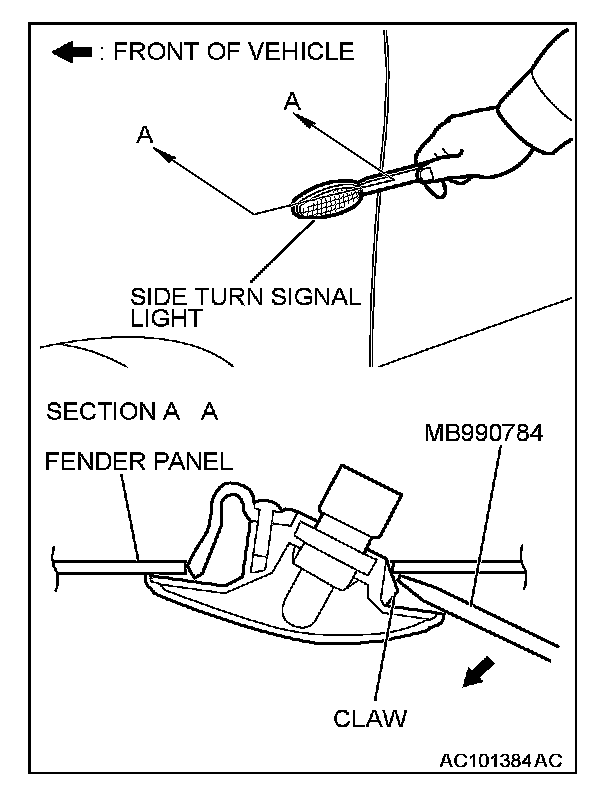 : FRONT OF VEHICLE

A

A

SIDE TURN SIGNAL LIGHT

SECTION A A

MB990784

FENDER PANEL

CLAW

AC101384AC