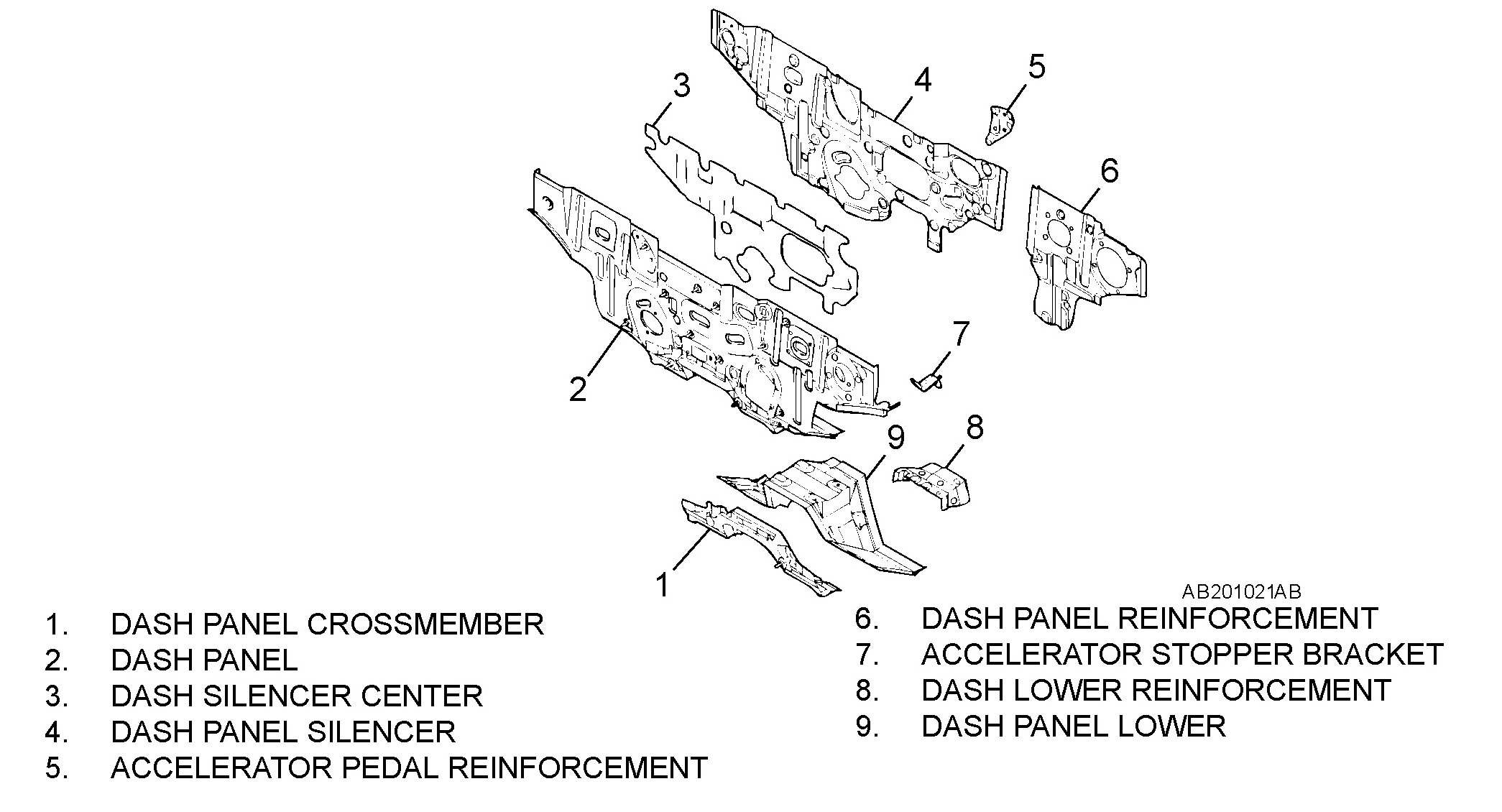 3
4
5
6
2
7
9
8
1
AB201021AB

1. DASH PANEL CROSSMEMBER
2. DASH PANEL
3. DASH SILENCER CENTER
4. DASH PANEL SILENCER
5. ACCELERATOR PEDAL REINFORCEMENT

6. DASH PANEL REINFORCEMENT
7. ACCELERATOR STOPPER BRACKET
8. DASH LOWER REINFORCEMENT
9. DASH PANEL LOWER