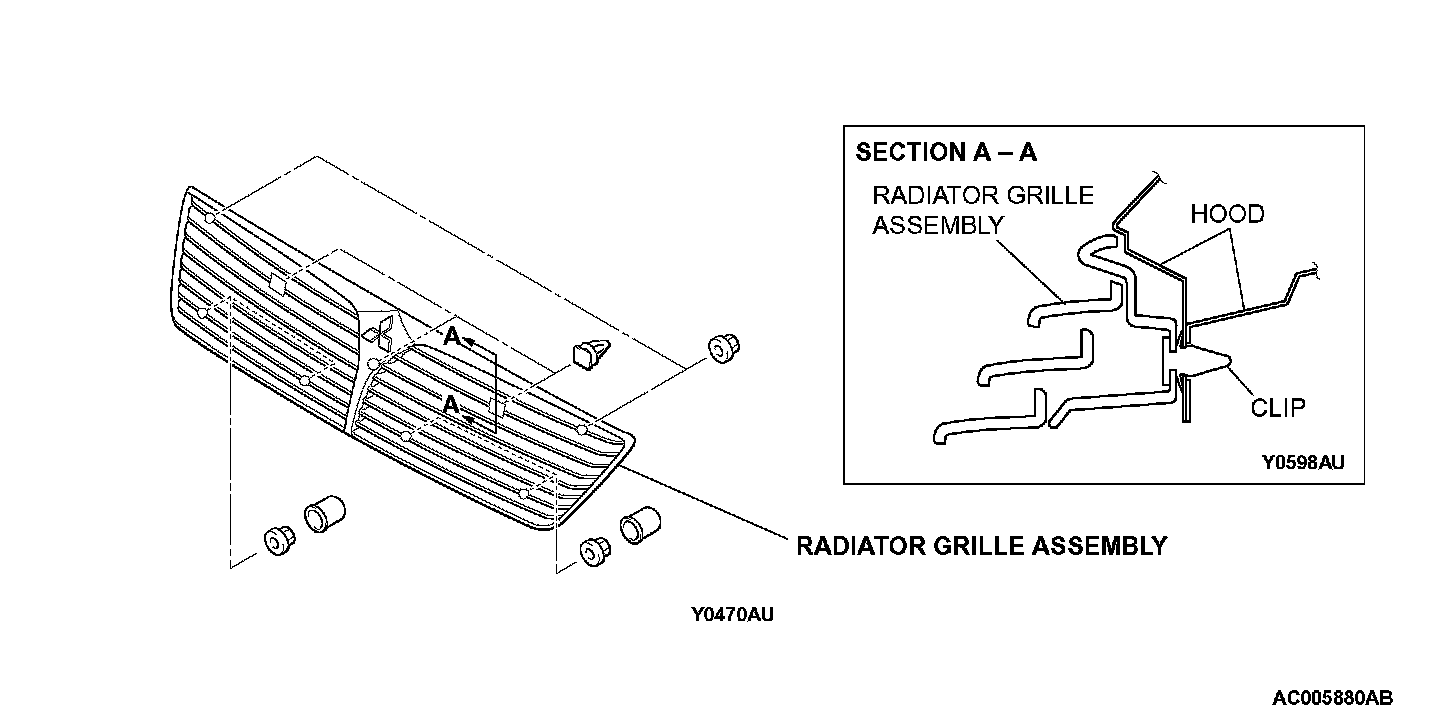 A
A
RADIATOR GRILLE ASSEMBLY
Y0470AU

SECTION A – A
RADIATOR GRILLE ASSEMBLY
HOOD
CLIP
Y0598AU

AC005880AB