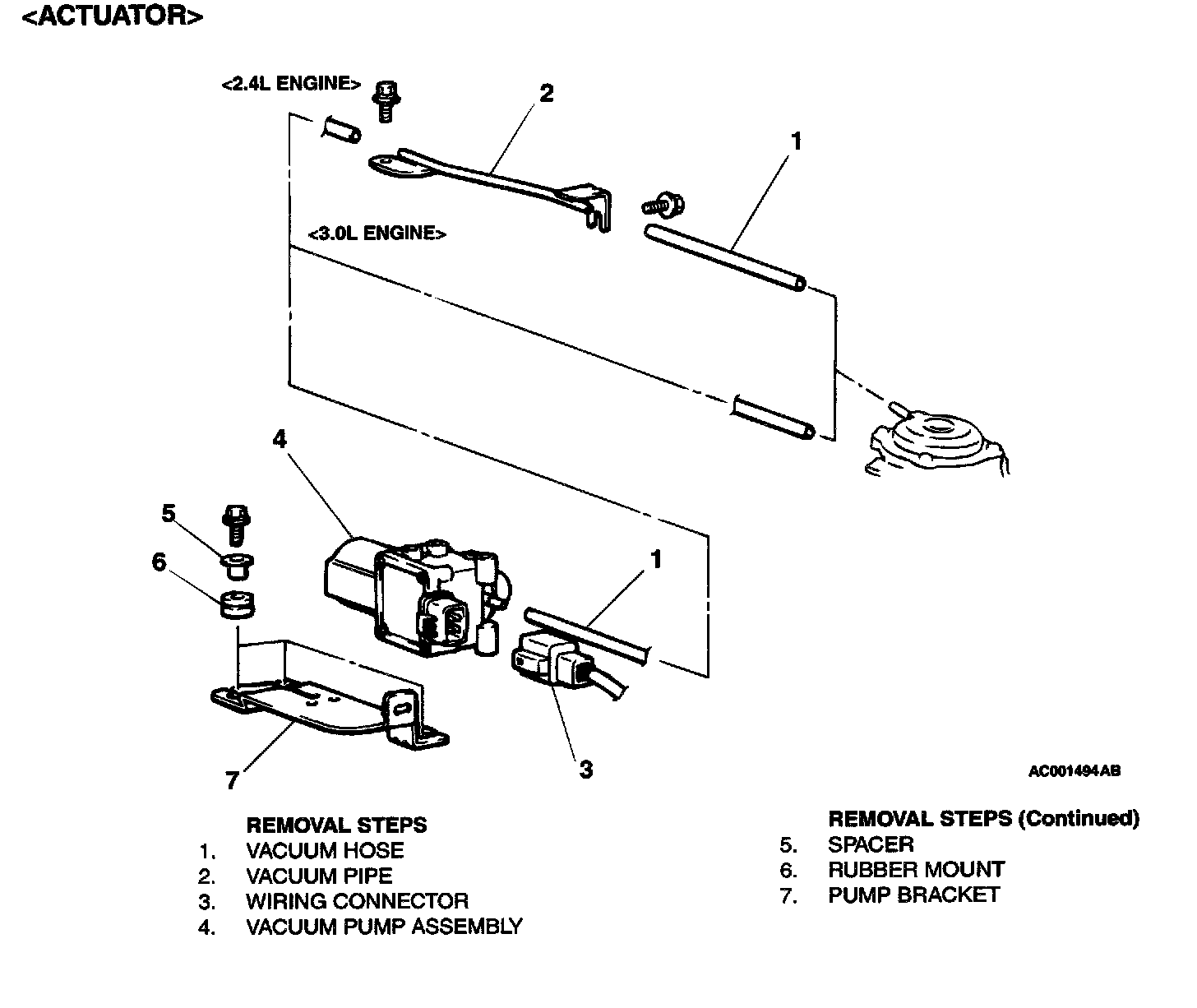 <ACTUATOR>

<2.4L ENGINE>

2

1

<3.0L ENGINE>

4

5

6

1

7

3

AC001494AB

REMOVAL STEPS
1. VACUUM HOSE
2. VACUUM PIPE
3. WIRING CONNECTOR
4. VACUUM PUMP ASSEMBLY

REMOVAL STEPS (Continued)
5. SPACER
6. RUBBER MOUNT
7. PUMP BRACKET