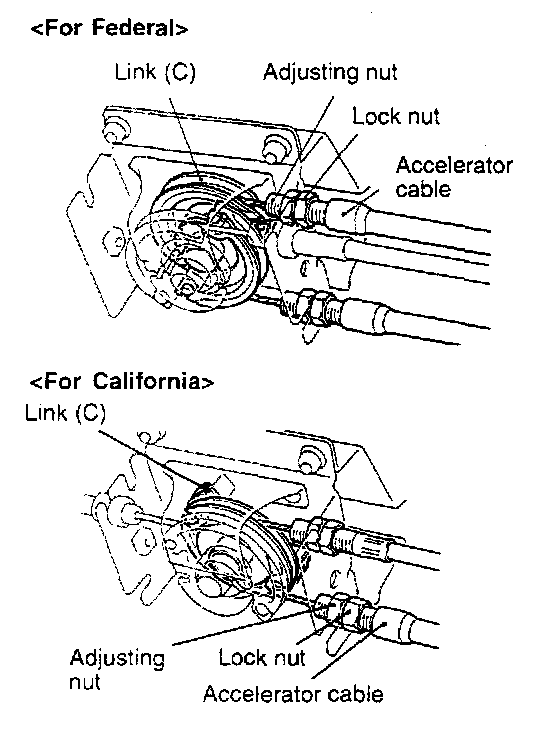 <For Federal>

Link (C)

Adjusting nut

Lock nut

Accelerator cable

<For California>

Link (C)

Adjusting nut

Lock nut

Accelerator cable