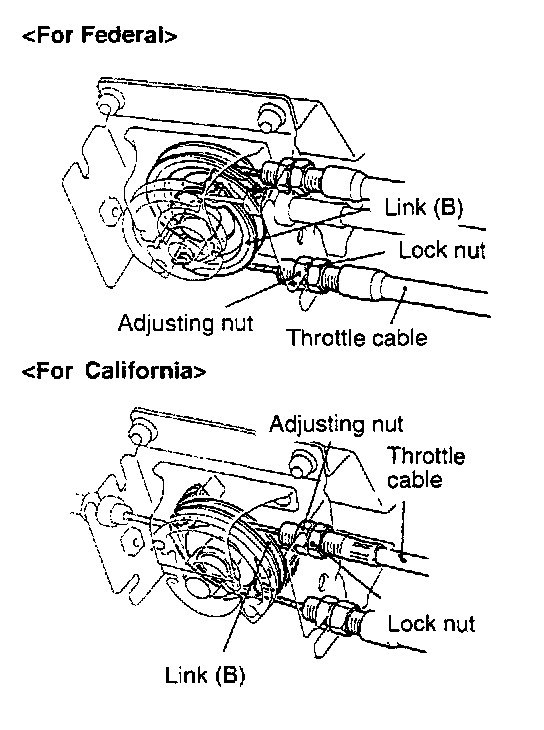 <For Federal>

Link (B)
Lock nut
Adjusting nut
Throttle cable

<For California>

Adjusting nut
Throttle cable
Lock nut
Link (B)