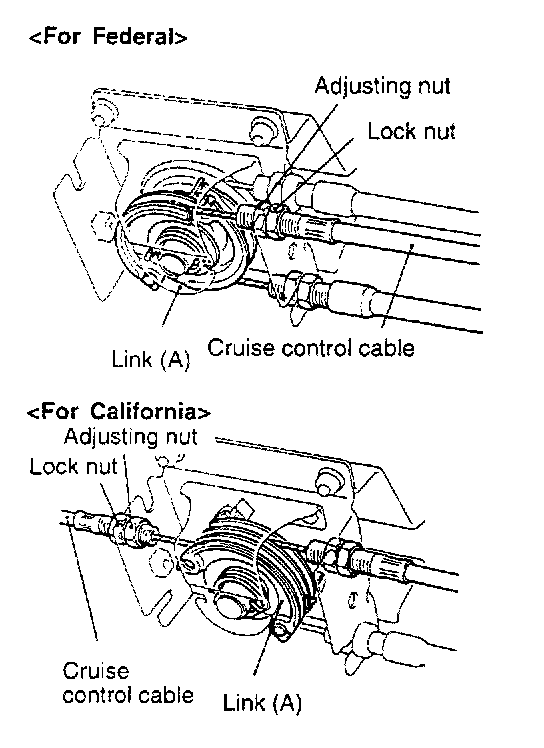 <For Federal>

Adjusting nut

Lock nut

Link (A)

Cruise control cable

<For California>

Adjusting nut

Lock nut

Cruise control cable

Link (A)