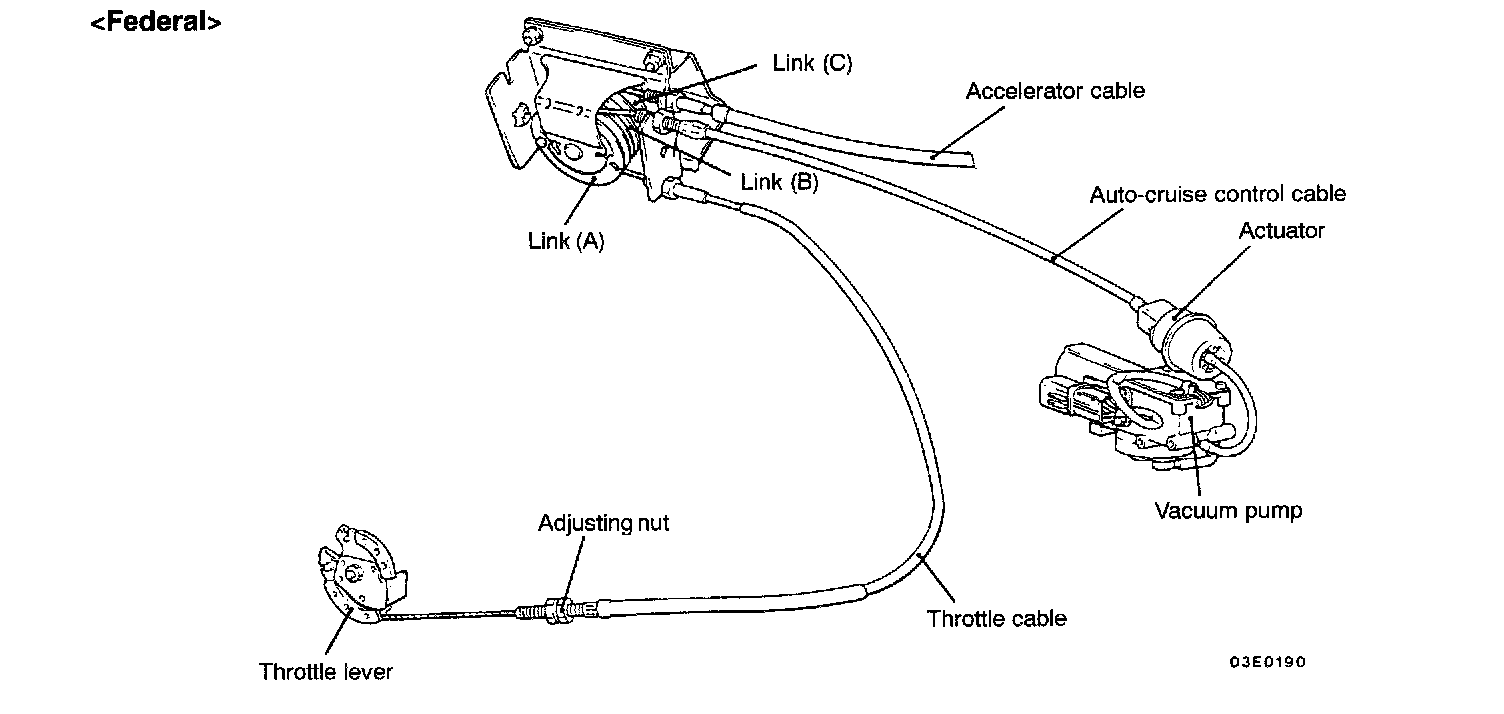 <Federal>

Link (C)

Accelerator cable

Link (B)

Auto-cruise control cable

Link (A)

Actuator

Vacuum pump

Adjusting nut

Throttle cable

Throttle lever

03E0190