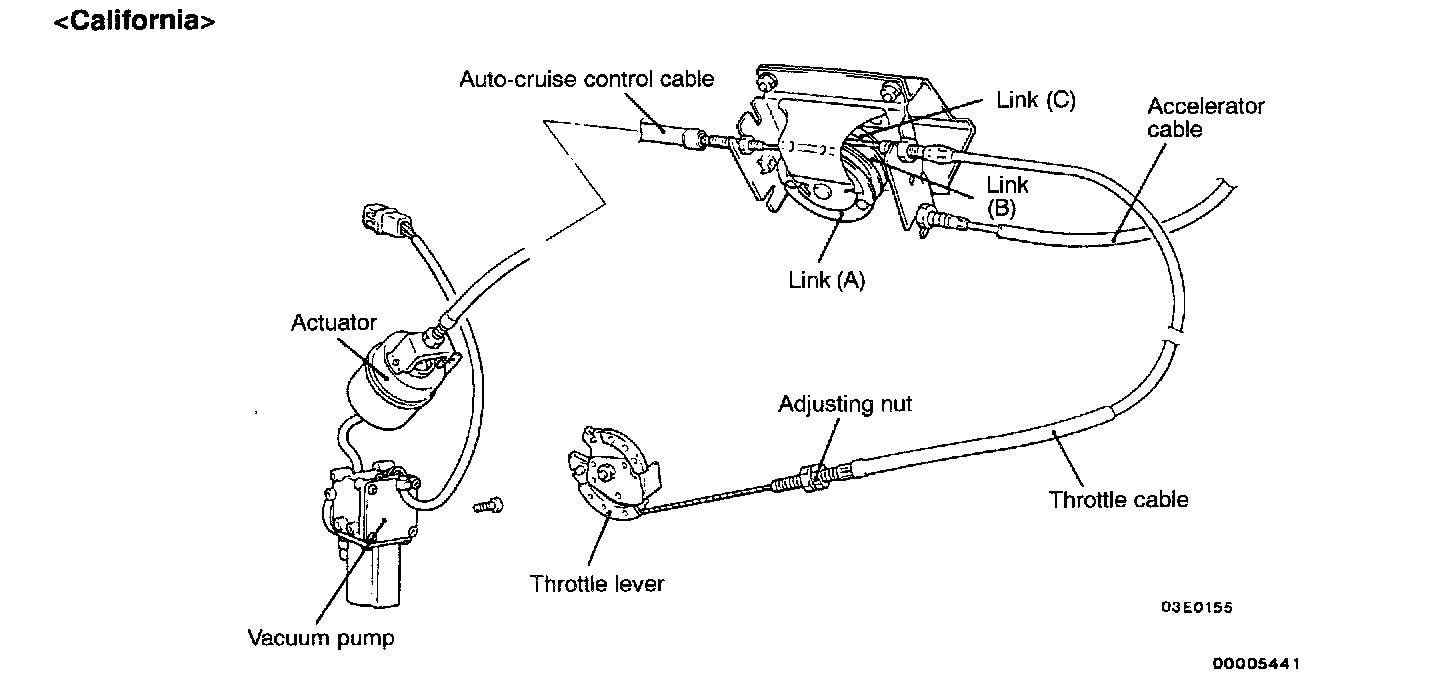 <California>

Auto-cruise control cable

Link (C)

Accelerator cable

Link (B)

Link (A)

Actuator

Adjusting nut

Throttle cable

Throttle lever

Vacuum pump

03E0155

00005441