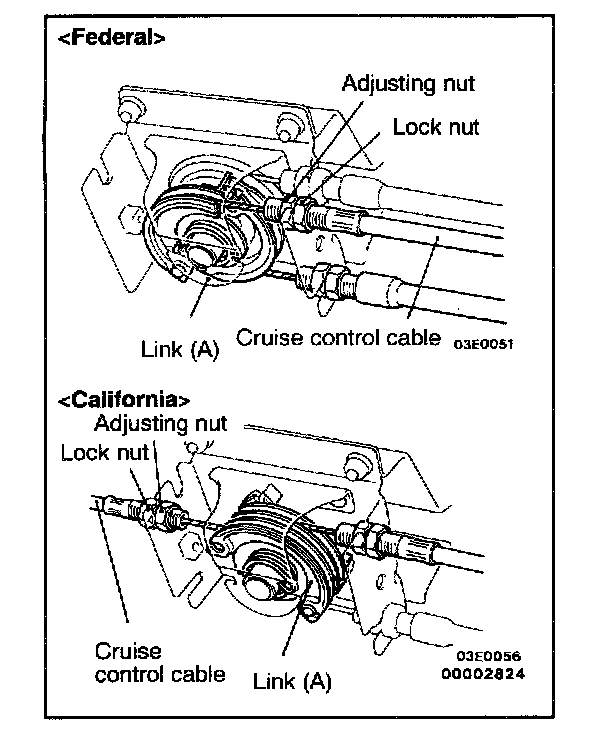 <Federal>

Adjusting nut

Lock nut

Link (A)

Cruise control cable

03E0051

<California>

Adjusting nut

Lock nut

Cruise control cable

Link (A)

03E0056
00002824