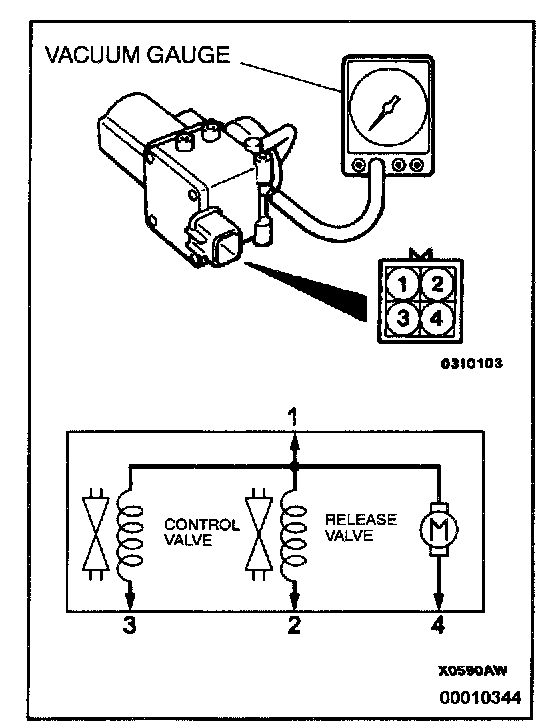 VACUUM GAUGE

1 2
3 4

0310103

1

CONTROL VALVE

RELEASE VALVE

M

3

2

4

X0590AW

00010344