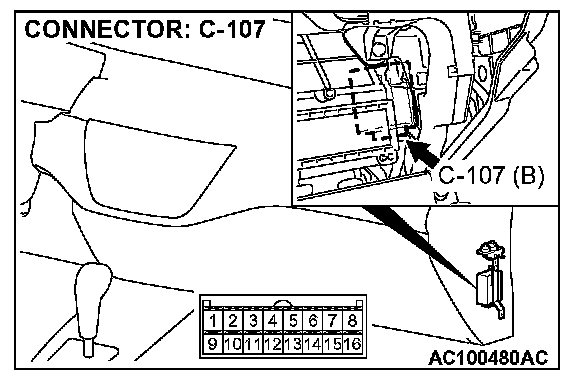 CONNECTOR: C-107

C-107 (B)

| 1 | 2 | 3 | 4 | 5 | 6 | 7 | 8 |
|---|---|---|---|---|---|---|---|
| 9 | 10 | 11 | 12 | 13 | 14 | 15 | 16 |

AC100480AC