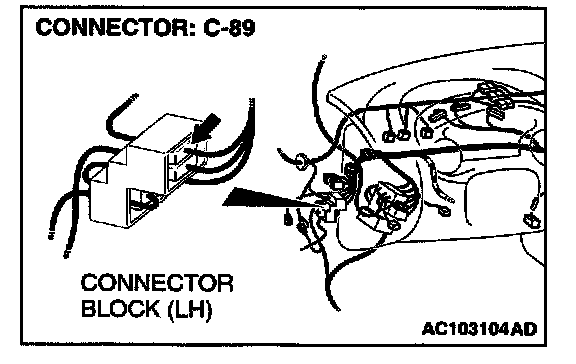 CONNECTOR: C-89

CONNECTOR BLOCK (LH)

AC103104AD