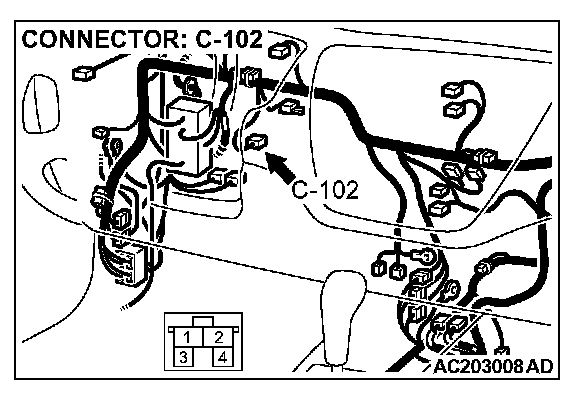 CONNECTOR: C-102

C-102

1 2
3 4

AC203008 AD