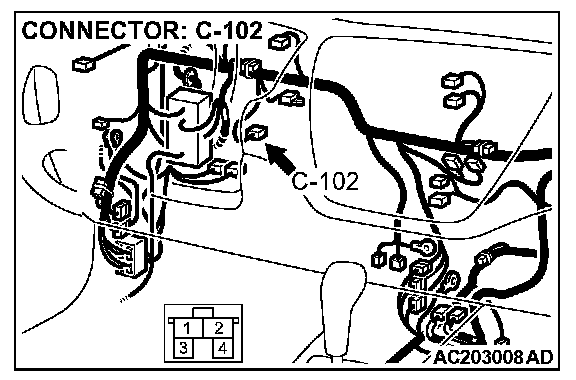 CONNECTOR: C-102

C-102

1 2
3 4

AC203008 AD