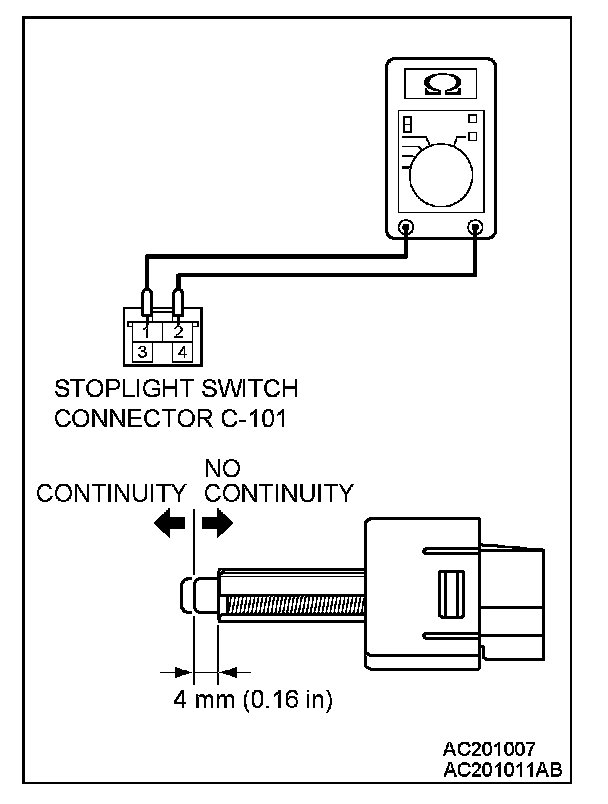 Ω

1 2
3 4

STOPLIGHT SWITCH CONNECTOR C-101

CONTINUITY

NO CONTINUITY

4 mm (0.16 in)

AC201007
AC201011AB