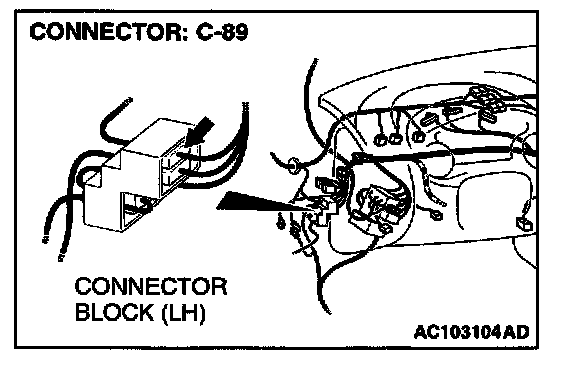 CONNECTOR: C-89

CONNECTOR BLOCK (LH)

AC103104AD