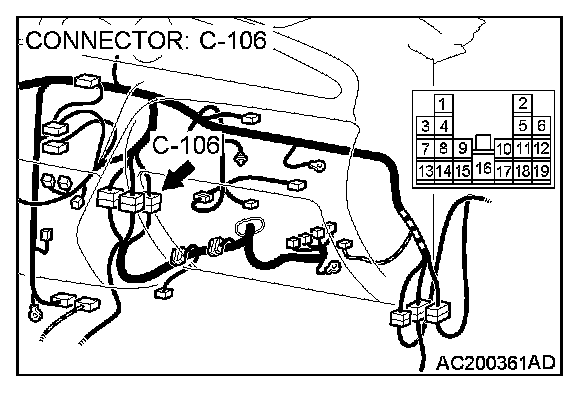 CONNECTOR: C-106

C-106

1 2
3 4 5 6
7 8 9 10 11 12
13 14 15 16 17 18 19

AC200361AD