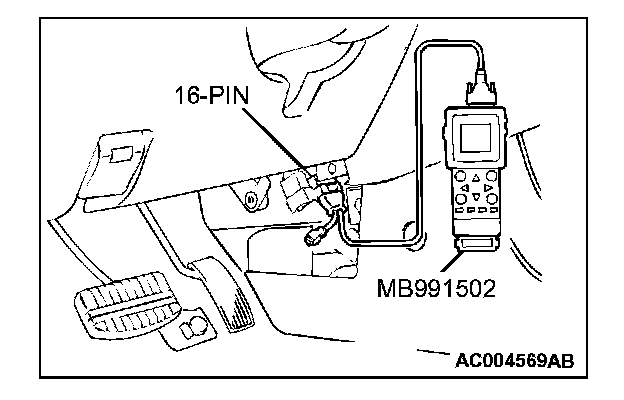 16-PIN

MB991502

AC004569AB