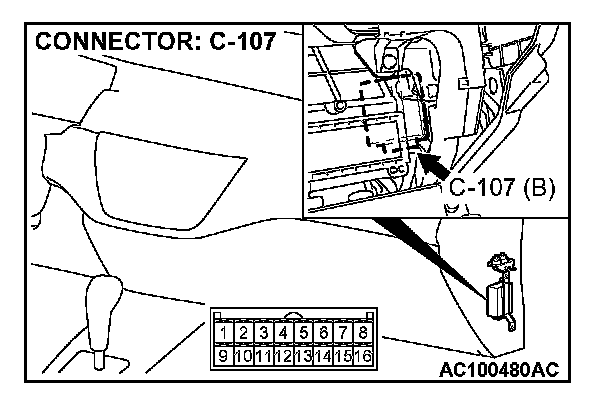 CONNECTOR: C-107

C-107 (B)

| 1 | 2 | 3 | 4 | 5 | 6 | 7 | 8 |
|---|---|---|---|---|---|---|---|
| 9 | 10 | 11 | 12 | 13 | 14 | 15 | 16 |

AC100480AC