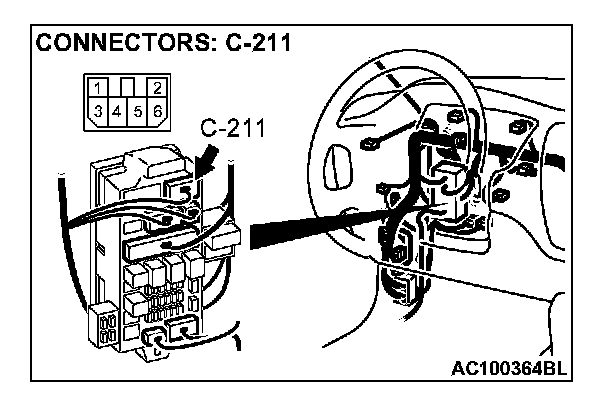 CONNECTORS: C-211

1 2
3 4 5 6

C-211

AC100364BL