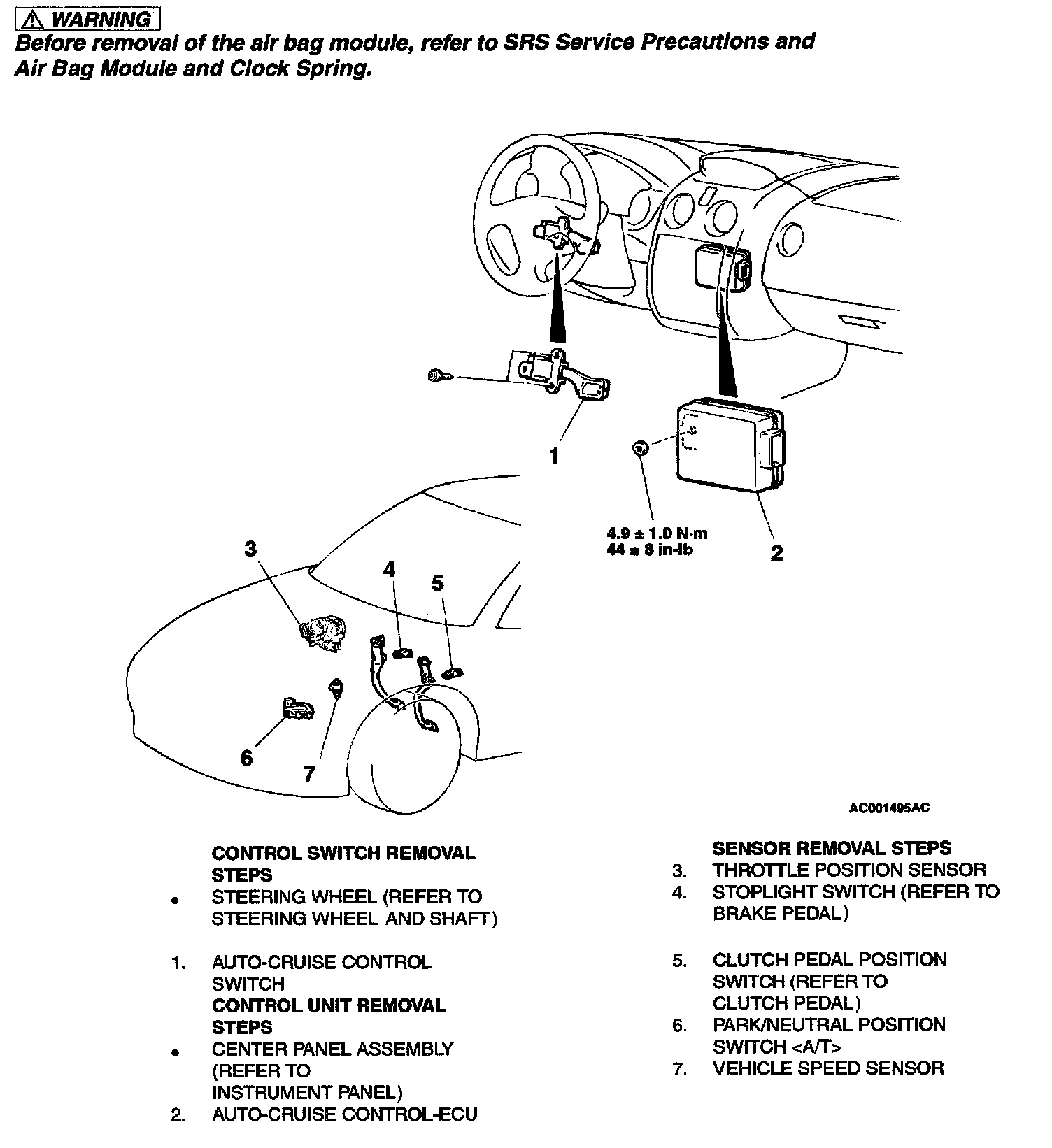 ⚠ WARNING
Before removal of the air bag module, refer to SRS Service Precautions and Air Bag Module and Clock Spring.

1

4.9 ± 1.0 N·m
44 ± 8 in-lb

2

3

4

5

6

7

AC001495AC

CONTROL SWITCH REMOVAL STEPS
• STEERING WHEEL (REFER TO STEERING WHEEL AND SHAFT)

1. AUTO-CRUISE CONTROL SWITCH
CONTROL UNIT REMOVAL STEPS
• CENTER PANEL ASSEMBLY (REFER TO INSTRUMENT PANEL)
2. AUTO-CRUISE CONTROL-ECU

SENSOR REMOVAL STEPS
3. THROTTLE POSITION SENSOR
4. STOPLIGHT SWITCH (REFER TO BRAKE PEDAL)

5. CLUTCH PEDAL POSITION SWITCH (REFER TO CLUTCH PEDAL)
6. PARK/NEUTRAL POSITION SWITCH <A/T>
7. VEHICLE SPEED SENSOR