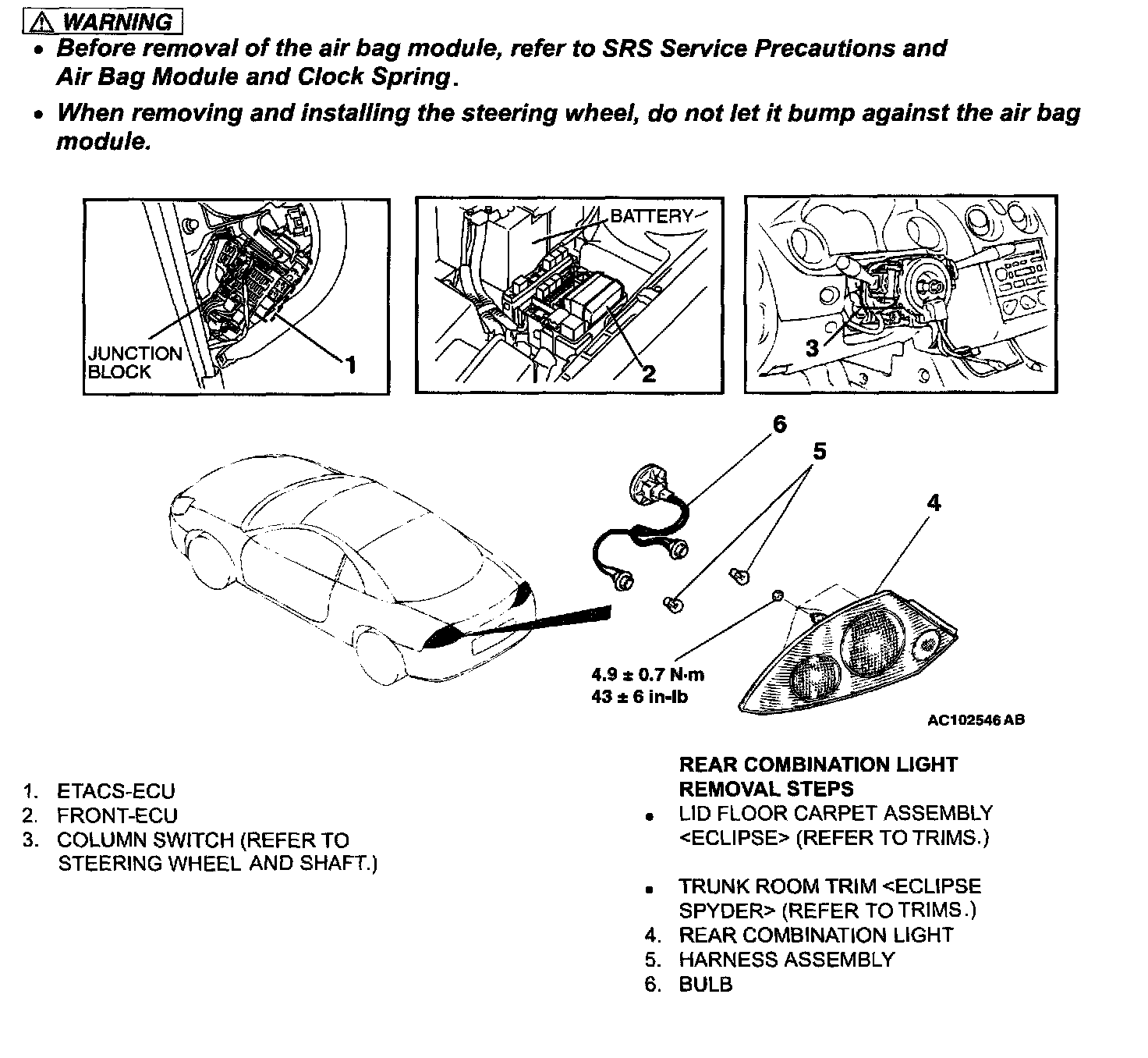 ⚠ WARNING
• Before removal of the air bag module, refer to SRS Service Precautions and Air Bag Module and Clock Spring.
• When removing and installing the steering wheel, do not let it bump against the air bag module.

JUNCTION BLOCK
1
BATTERY
2
3
6
5
4
4.9 ± 0.7 N·m
43 ± 6 in-lb
AC102546 AB

1. ETACS-ECU
2. FRONT-ECU
3. COLUMN SWITCH (REFER TO STEERING WHEEL AND SHAFT.)

REAR COMBINATION LIGHT REMOVAL STEPS
• LID FLOOR CARPET ASSEMBLY <ECLIPSE> (REFER TO TRIMS.)
• TRUNK ROOM TRIM <ECLIPSE SPYDER> (REFER TO TRIMS.)
4. REAR COMBINATION LIGHT
5. HARNESS ASSEMBLY
6. BULB