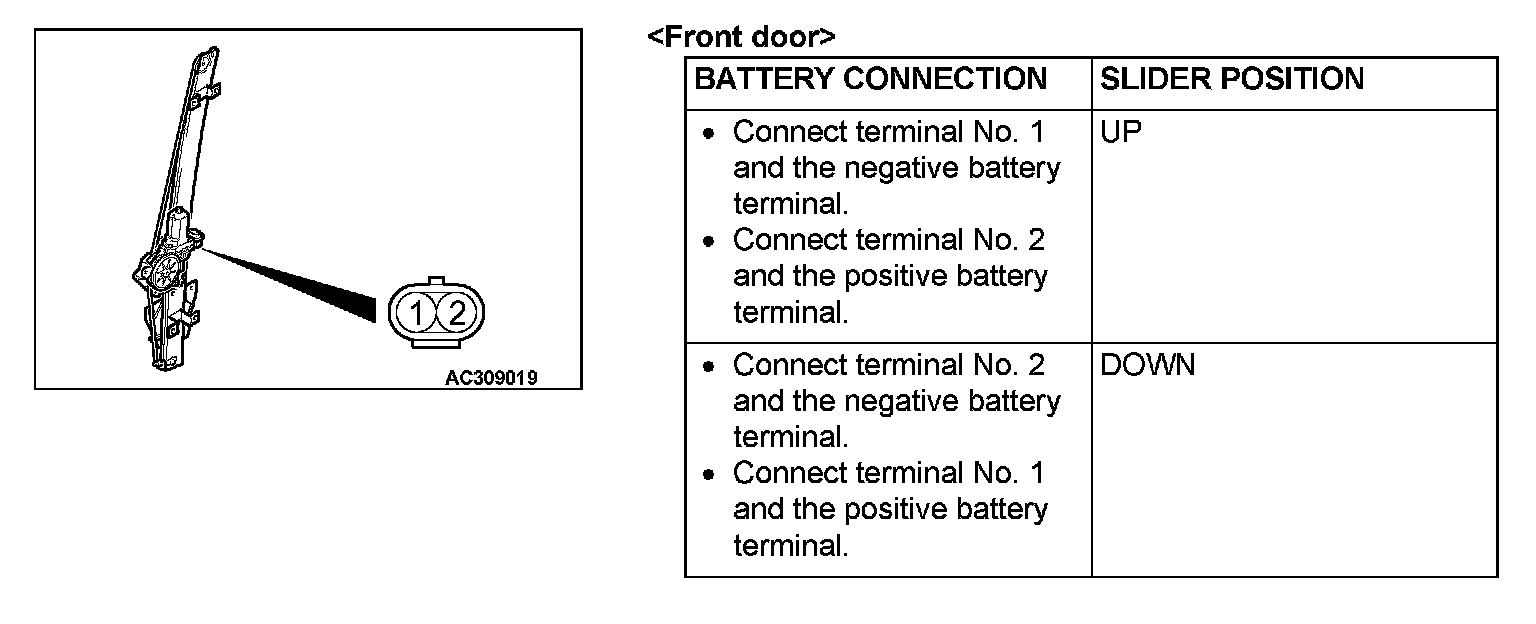 1 2

AC309019

<Front door>

| BATTERY CONNECTION | SLIDER POSITION |
|---|---|
| • Connect terminal No. 1 and the negative battery terminal. • Connect terminal No. 2 and the positive battery terminal. | UP |
| • Connect terminal No. 2 and the negative battery terminal. • Connect terminal No. 1 and the positive battery terminal. | DOWN |