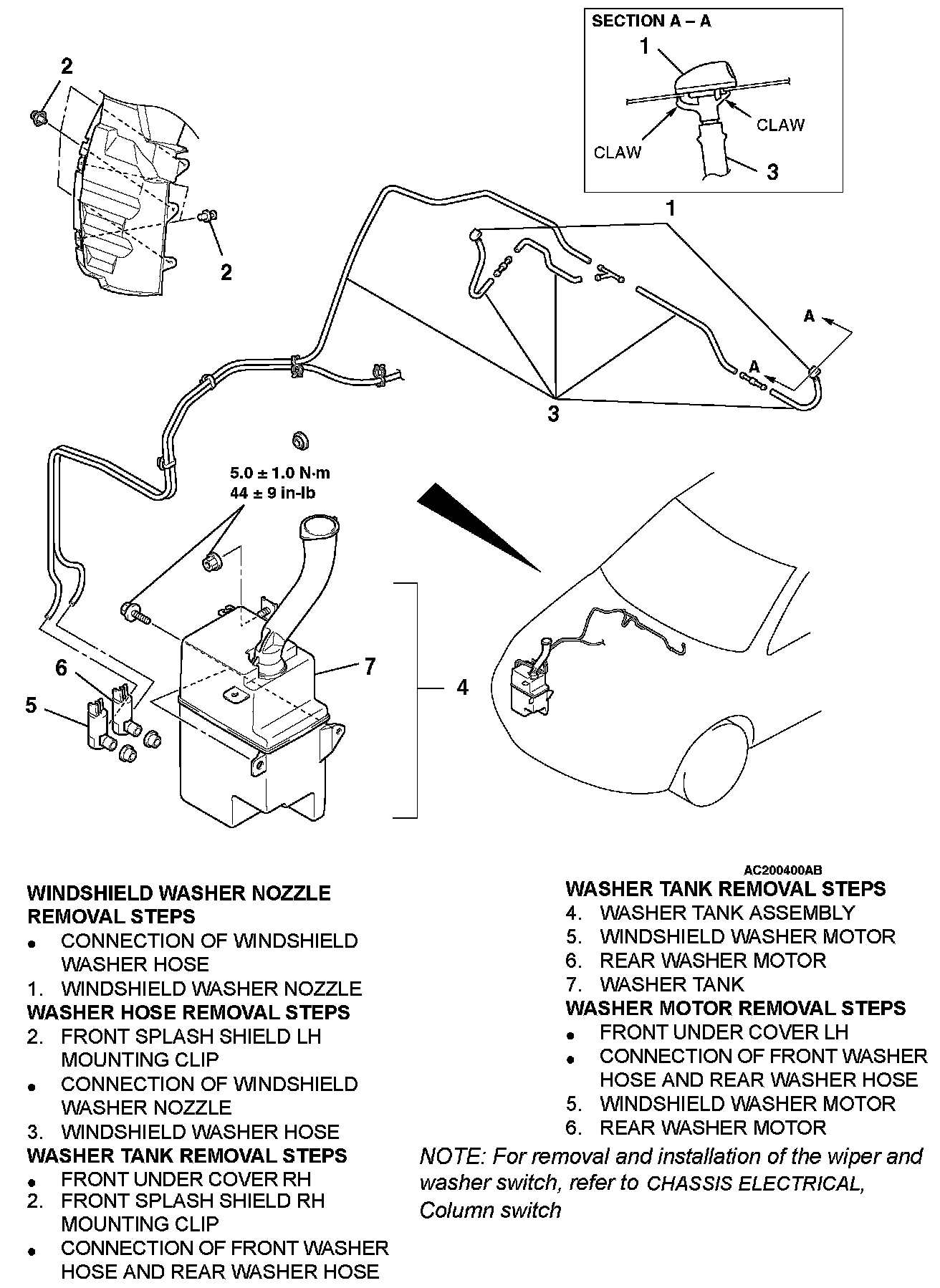 SECTION A – A
1
CLAW
CLAW
3

2
2
1
A
A
3

5.0 ± 1.0 N·m
44 ± 9 in-lb

6
5
7
4

AC200400AB

WINDSHIELD WASHER NOZZLE REMOVAL STEPS
• CONNECTION OF WINDSHIELD WASHER HOSE
1. WINDSHIELD WASHER NOZZLE
WASHER HOSE REMOVAL STEPS
2. FRONT SPLASH SHIELD LH MOUNTING CLIP
• CONNECTION OF WINDSHIELD WASHER NOZZLE
3. WINDSHIELD WASHER HOSE
WASHER TANK REMOVAL STEPS
• FRONT UNDER COVER RH
2. FRONT SPLASH SHIELD RH MOUNTING CLIP
• CONNECTION OF FRONT WASHER HOSE AND REAR WASHER HOSE

WASHER TANK REMOVAL STEPS
4. WASHER TANK ASSEMBLY
5. WINDSHIELD WASHER MOTOR
6. REAR WASHER MOTOR
7. WASHER TANK
WASHER MOTOR REMOVAL STEPS
• FRONT UNDER COVER LH
• CONNECTION OF FRONT WASHER HOSE AND REAR WASHER HOSE
5. WINDSHIELD WASHER MOTOR
6. REAR WASHER MOTOR

NOTE: For removal and installation of the wiper and washer switch, refer to CHASSIS ELECTRICAL, Column switch