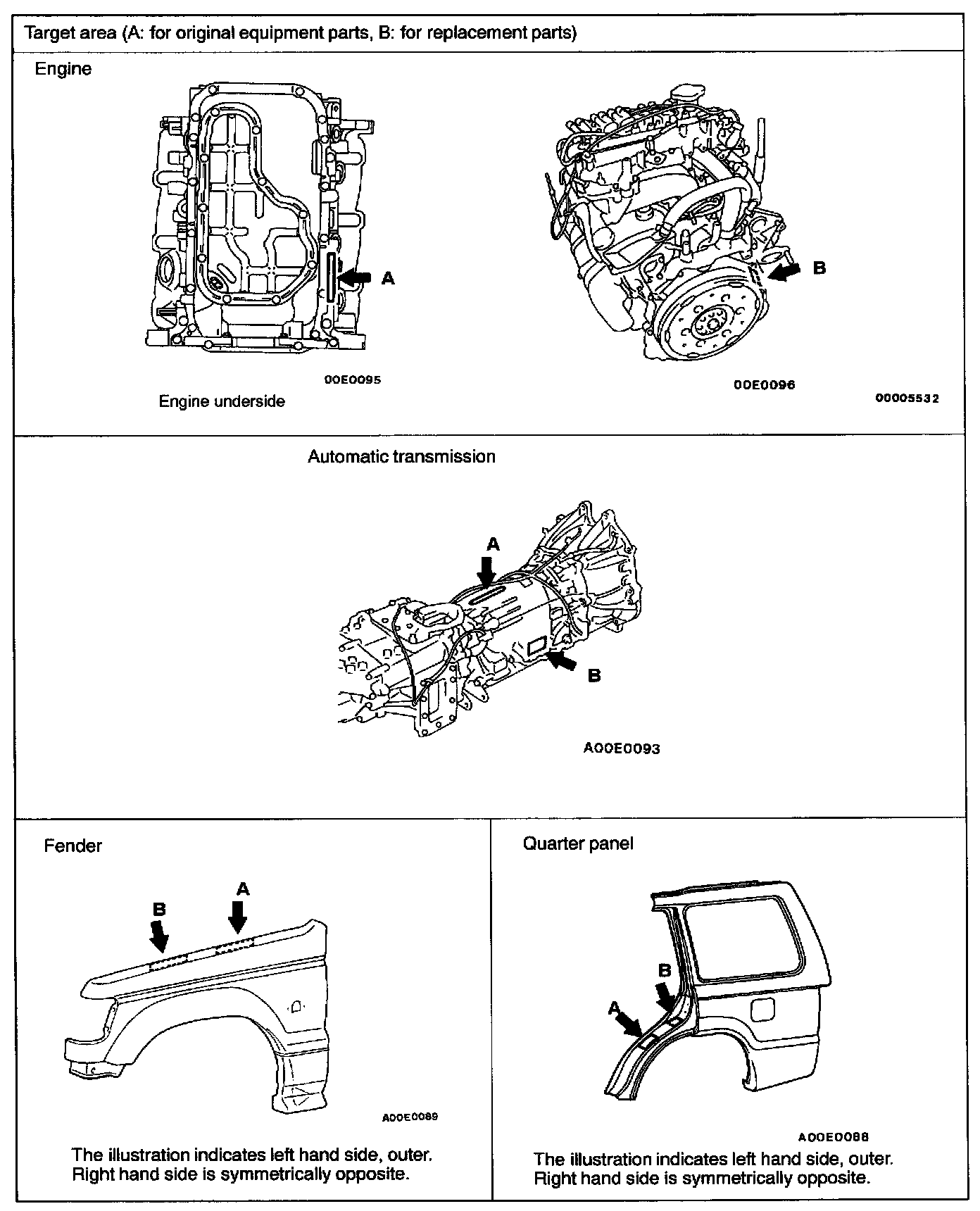 Target area (A: for original equipment parts, B: for replacement parts)

Engine

A

00E0095

Engine underside

B

00E0096

00005532

Automatic transmission

A

B

A00E0093

Fender

B

A

A00E0089

The illustration indicates left hand side, outer. Right hand side is symmetrically opposite.

Quarter panel

B

A

A00E0088

The illustration indicates left hand side, outer. Right hand side is symmetrically opposite.