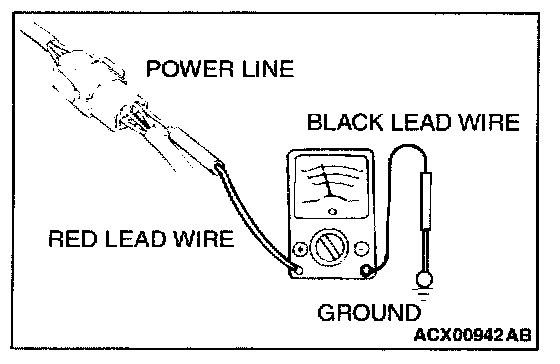 POWER LINE

BLACK LEAD WIRE

RED LEAD WIRE

GROUND

ACX00942 AB