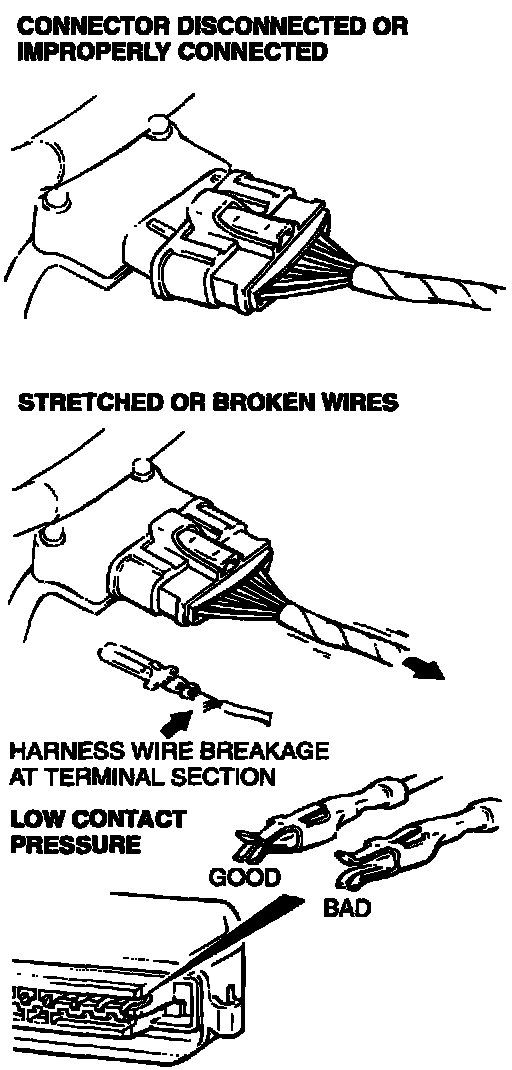 CONNECTOR DISCONNECTED OR IMPROPERLY CONNECTED

STRETCHED OR BROKEN WIRES

HARNESS WIRE BREAKAGE AT TERMINAL SECTION

LOW CONTACT PRESSURE

GOOD

BAD