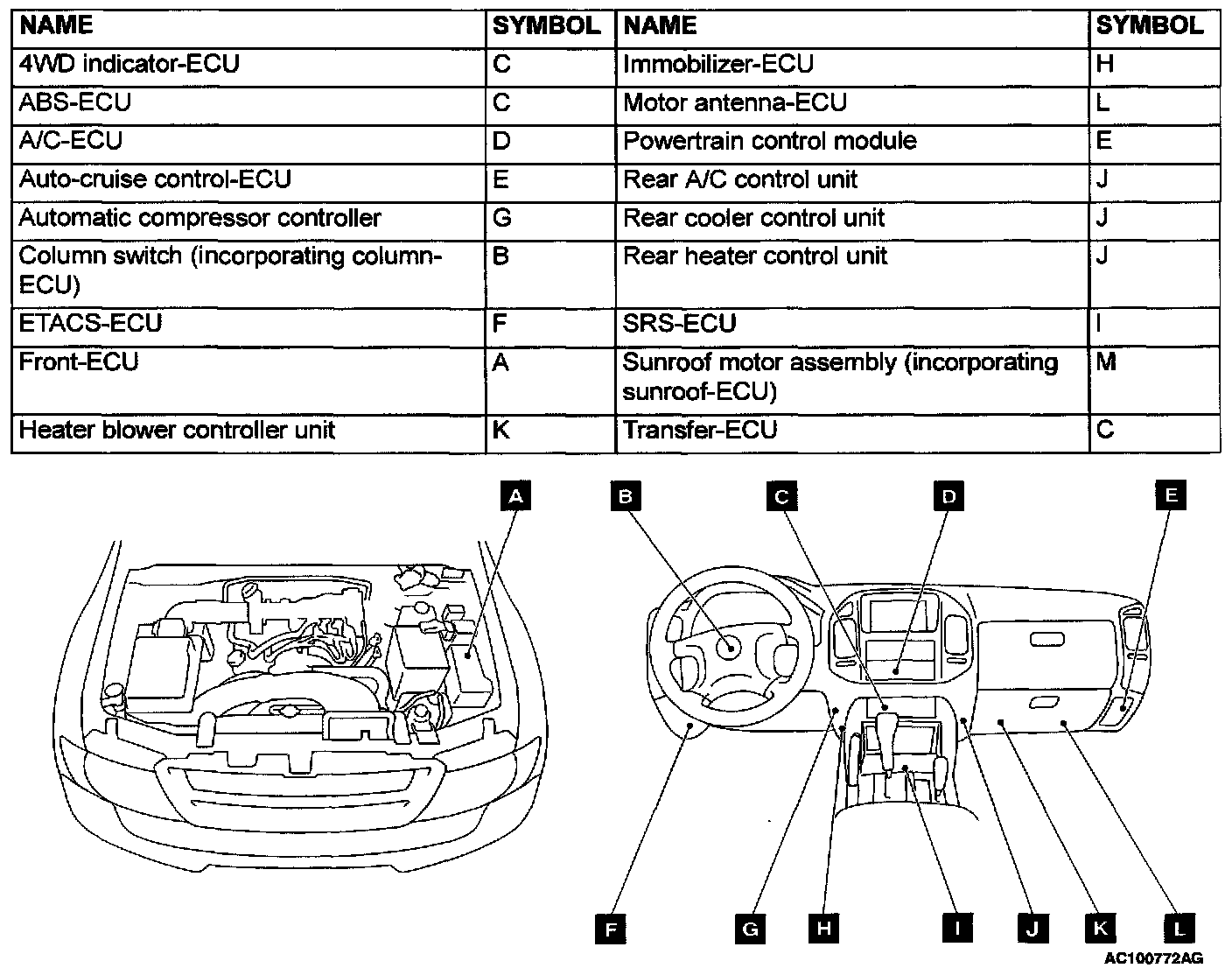 | NAME | SYMBOL | NAME | SYMBOL |
|---|---|---|---|
| 4WD indicator-ECU | C | Immobilizer-ECU | H |
| ABS-ECU | C | Motor antenna-ECU | L |
| A/C-ECU | D | Powertrain control module | E |
| Auto-cruise control-ECU | E | Rear A/C control unit | J |
| Automatic compressor controller | G | Rear cooler control unit | J |
| Column switch (incorporating column-ECU) | B | Rear heater control unit | J |
| ETACS-ECU | F | SRS-ECU | I |
| Front-ECU | A | Sunroof motor assembly (incorporating sunroof-ECU) | M |
| Heater blower controller unit | K | Transfer-ECU | C |

A

B

C

D

E

F

G

H

I

J

K

L

AC100772AG