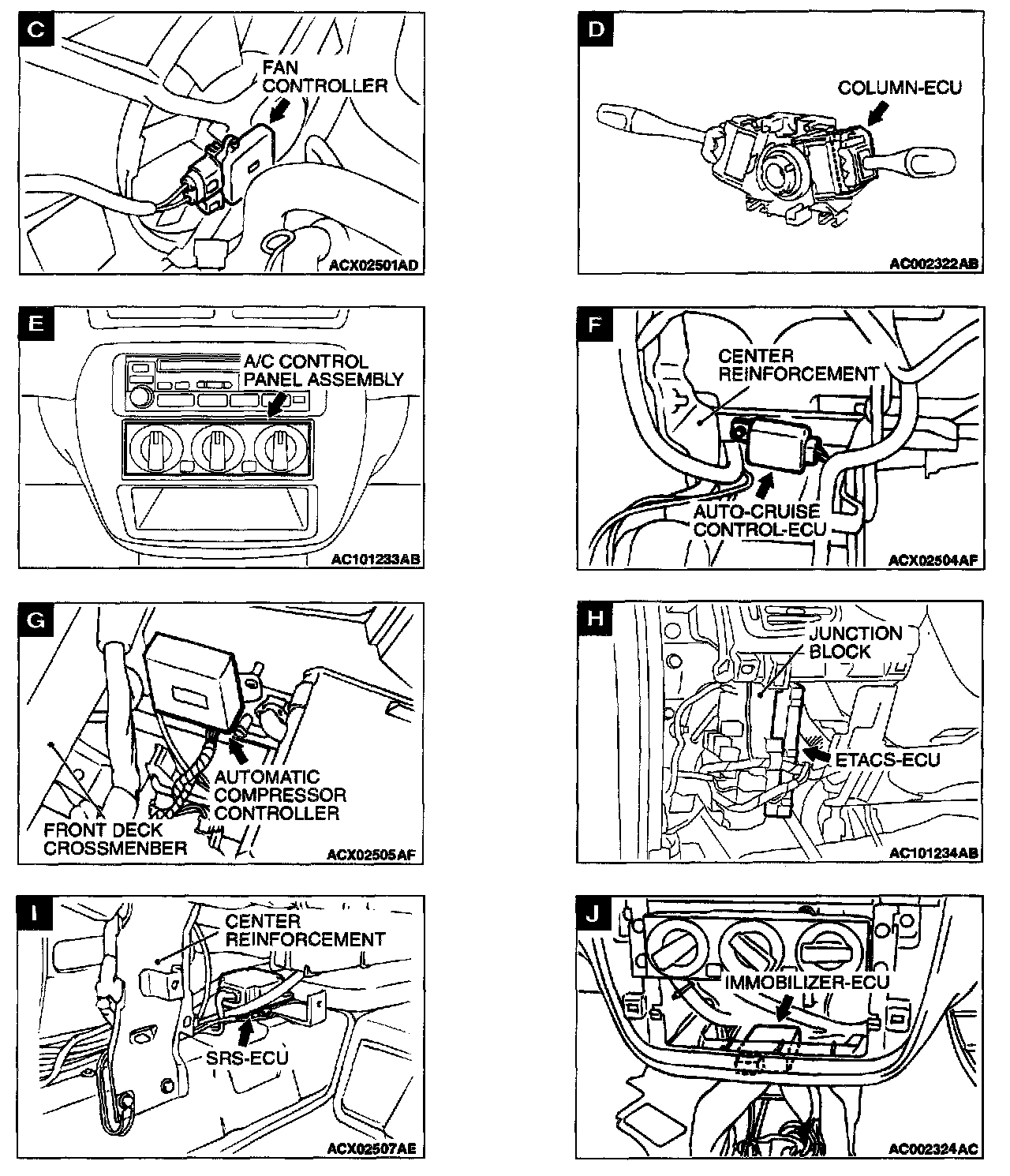 C

FAN CONTROLLER

ACX02501AD

D

COLUMN-ECU

AC002322AB

E

A/C CONTROL PANEL ASSEMBLY

AC101233AB

F

CENTER REINFORCEMENT

AUTO-CRUISE CONTROL-ECU

ACX02504AF

G

AUTOMATIC COMPRESSOR CONTROLLER

FRONT DECK CROSSMENBER

ACX02505AF

H

JUNCTION BLOCK

ETACS-ECU

AC101234AB

I

CENTER REINFORCEMENT

SRS-ECU

ACX02507AE

J

IMMOBILIZER-ECU

AC002324AC