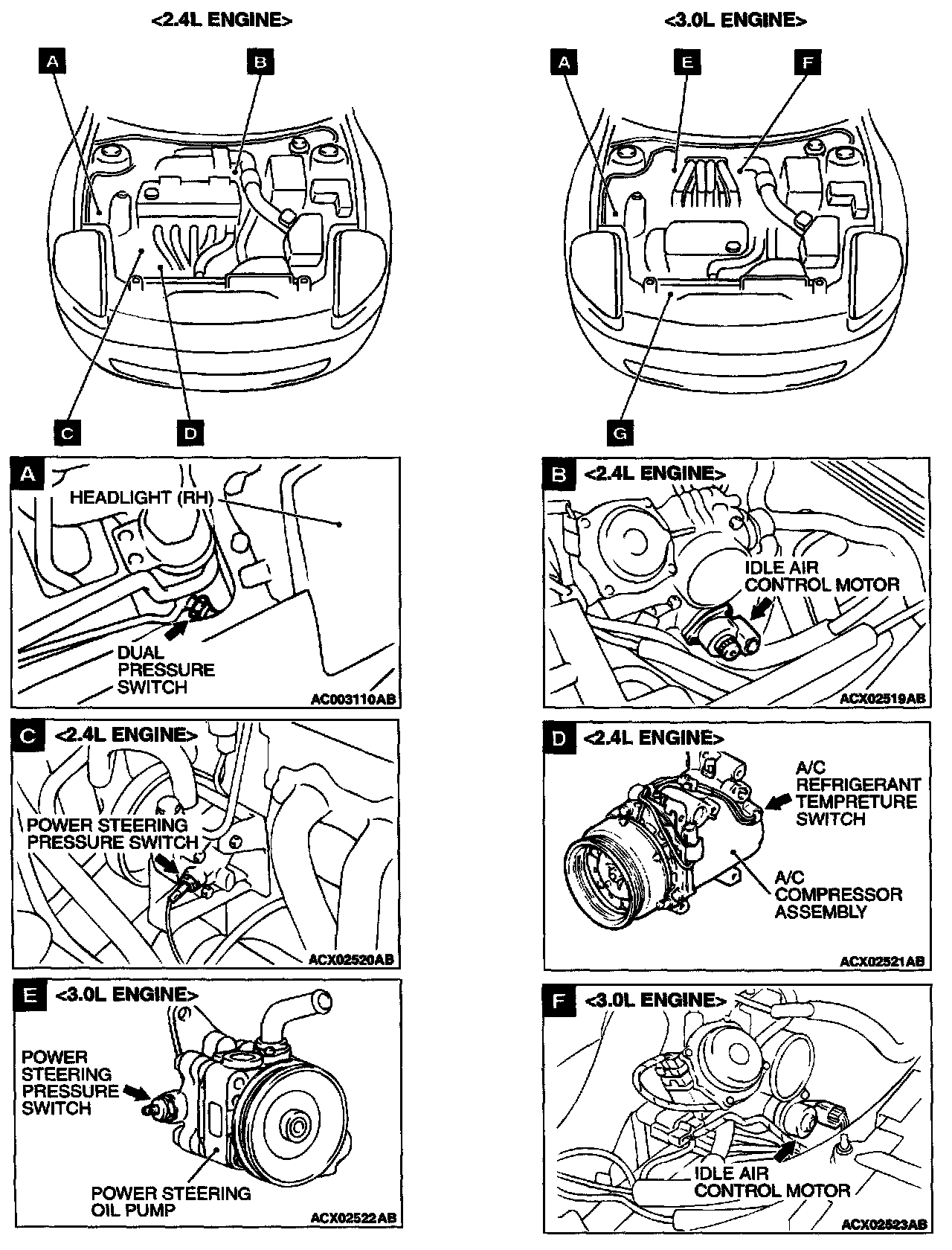 <2.4L ENGINE>

A
B
C
D

<3.0L ENGINE>

A
E
F
G

A
HEADLIGHT (RH)
DUAL PRESSURE SWITCH
AC003110AB

B <2.4L ENGINE>
IDLE AIR CONTROL MOTOR
ACX02519AB

C <2.4L ENGINE>
POWER STEERING PRESSURE SWITCH
ACX02520AB

D <2.4L ENGINE>
A/C REFRIGERANT TEMPRETURE SWITCH
A/C COMPRESSOR ASSEMBLY
ACX02521AB

E <3.0L ENGINE>
POWER STEERING PRESSURE SWITCH
POWER STEERING OIL PUMP
ACX02522AB

F <3.0L ENGINE>
IDLE AIR CONTROL MOTOR
ACX02523AB