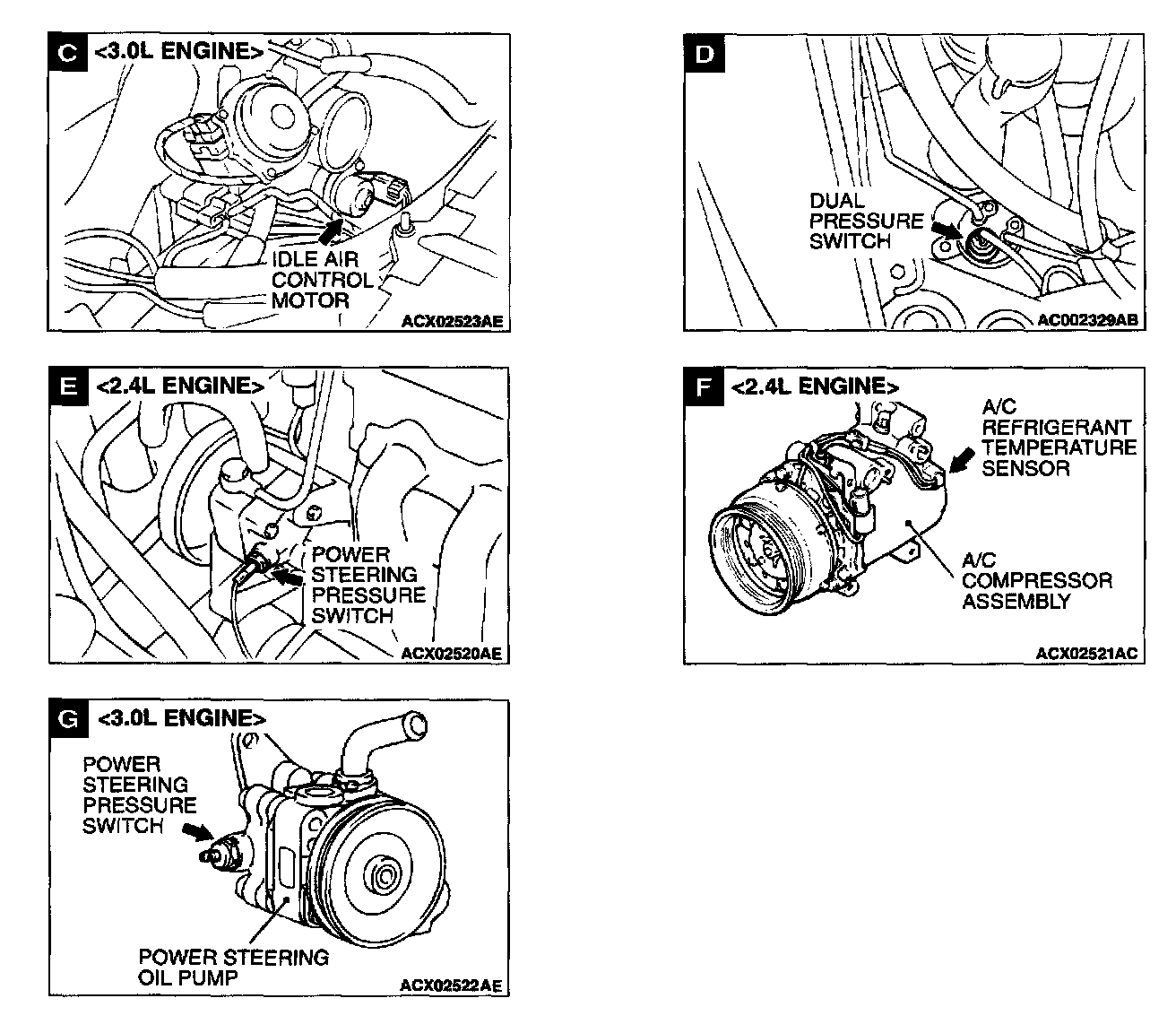 C <3.0L ENGINE>

IDLE AIR CONTROL MOTOR

ACX02523AE

D

DUAL PRESSURE SWITCH

AC002329AB

E <2.4L ENGINE>

POWER STEERING PRESSURE SWITCH

ACX02520AE

F <2.4L ENGINE>

A/C REFRIGERANT TEMPERATURE SENSOR

A/C COMPRESSOR ASSEMBLY

ACX02521AC

G <3.0L ENGINE>

POWER STEERING PRESSURE SWITCH

POWER STEERING OIL PUMP

ACX02522AE