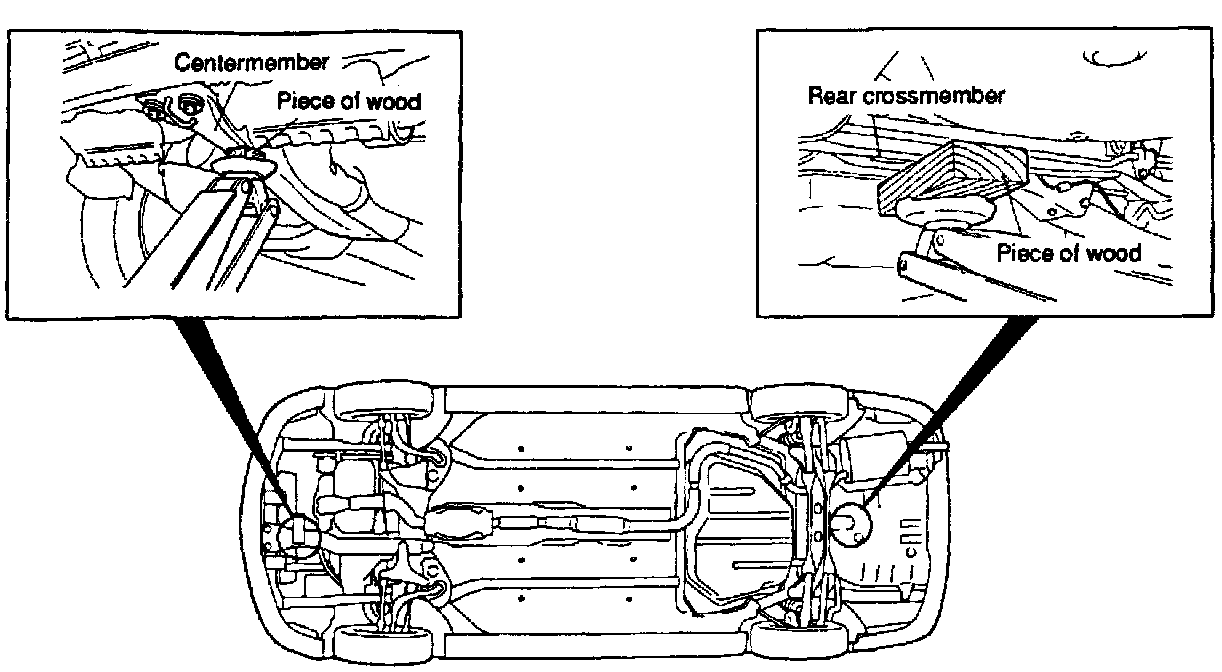 Centermember
Piece of wood

Rear crossmember
Piece of wood