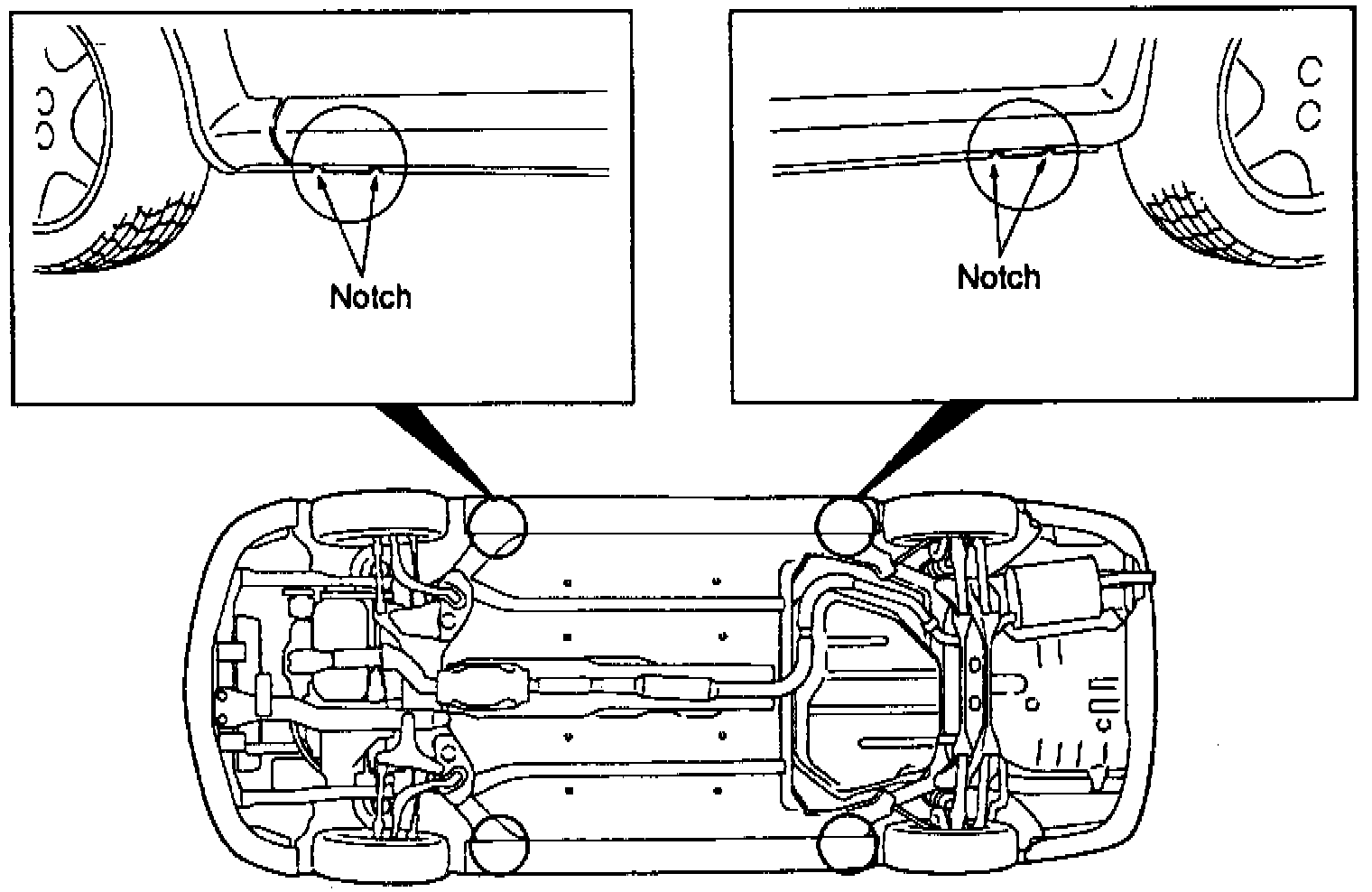 Notch

Notch