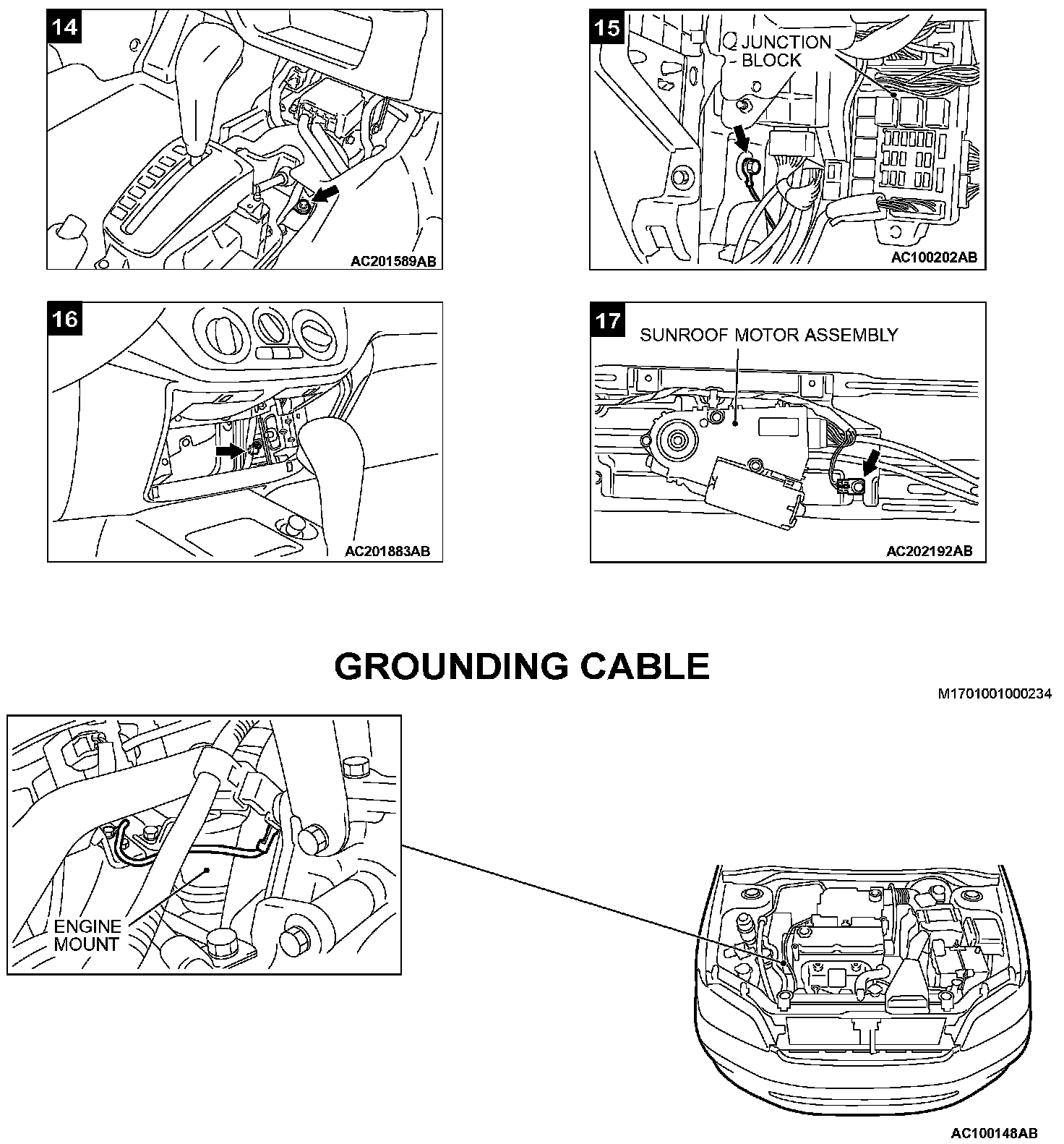 14

AC201589AB

15

JUNCTION BLOCK

AC100202AB

16

AC201883AB

17

SUNROOF MOTOR ASSEMBLY

AC202192AB

GROUNDING CABLE

M1701001000234

ENGINE MOUNT

AC100148AB