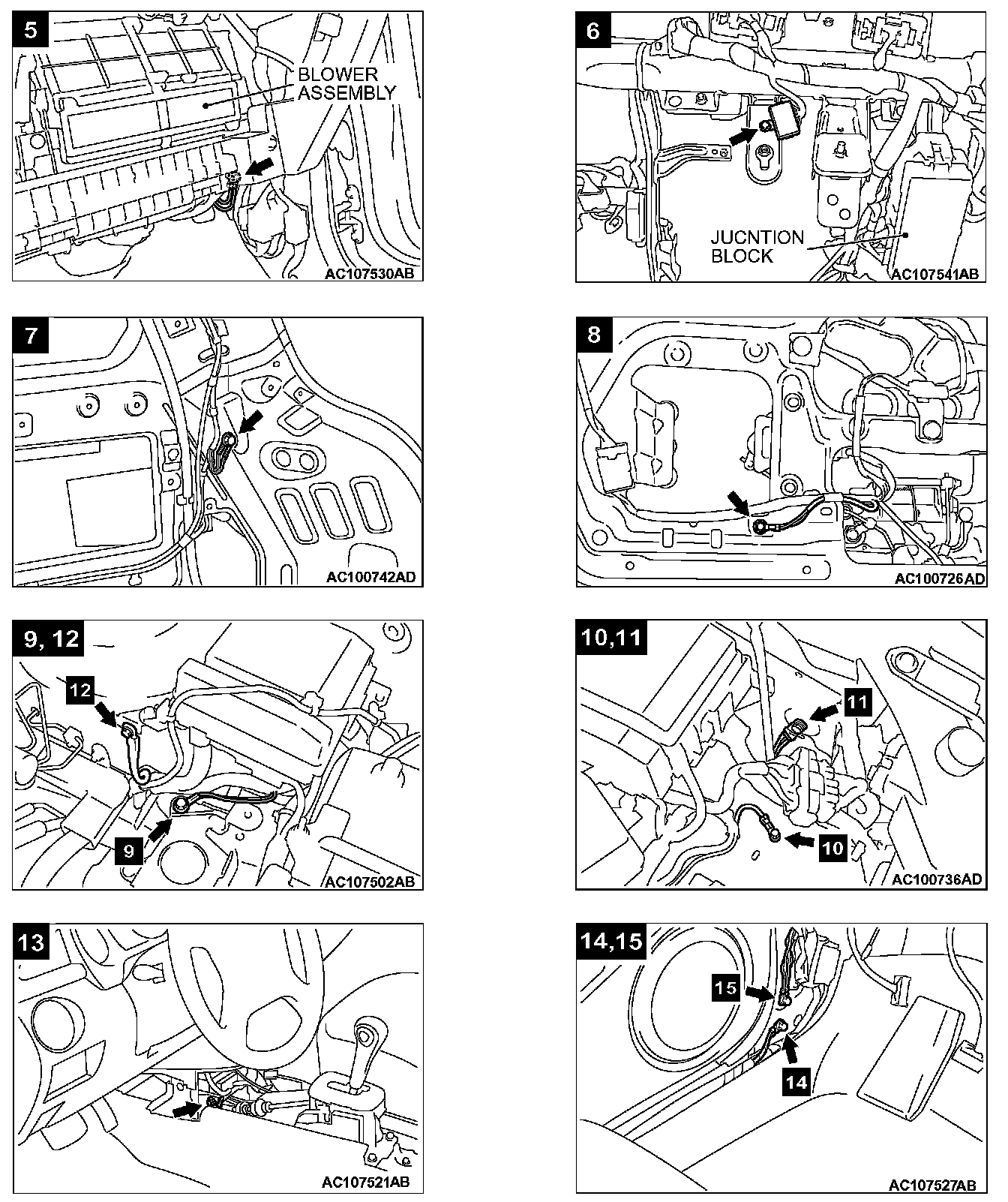 5
BLOWER ASSEMBLY
AC107530AB

6
JUCNTION BLOCK
AC107541AB

7
AC100742AD

8
AC100726AD

9, 12
12
9
AC107502AB

10,11
11
10
AC100736AD

13
AC107521AB

14,15
15
14
AC107527AB