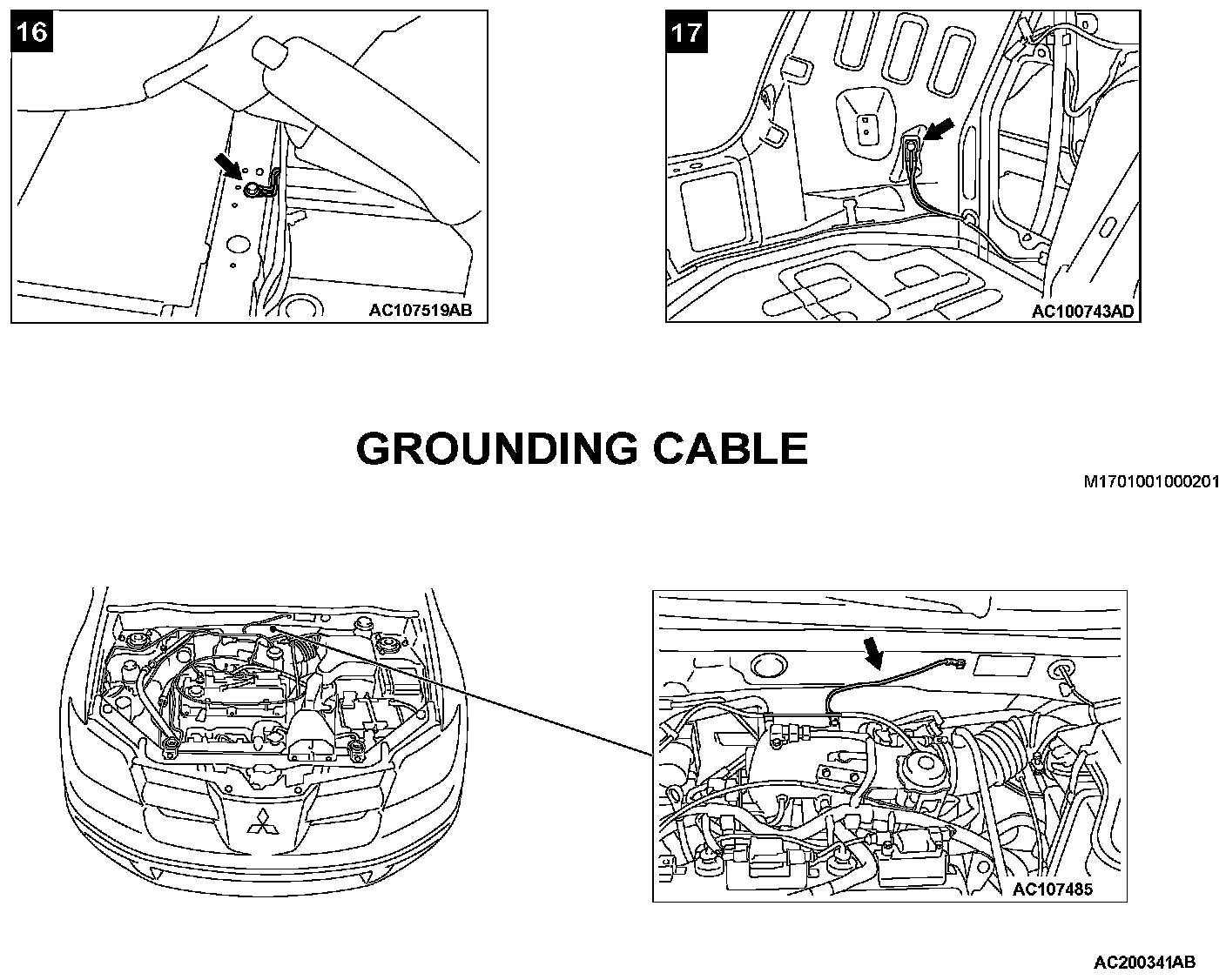 16

AC107519AB

17

AC100743AD

GROUNDING CABLE

M1701001000201

AC107485

AC200341AB