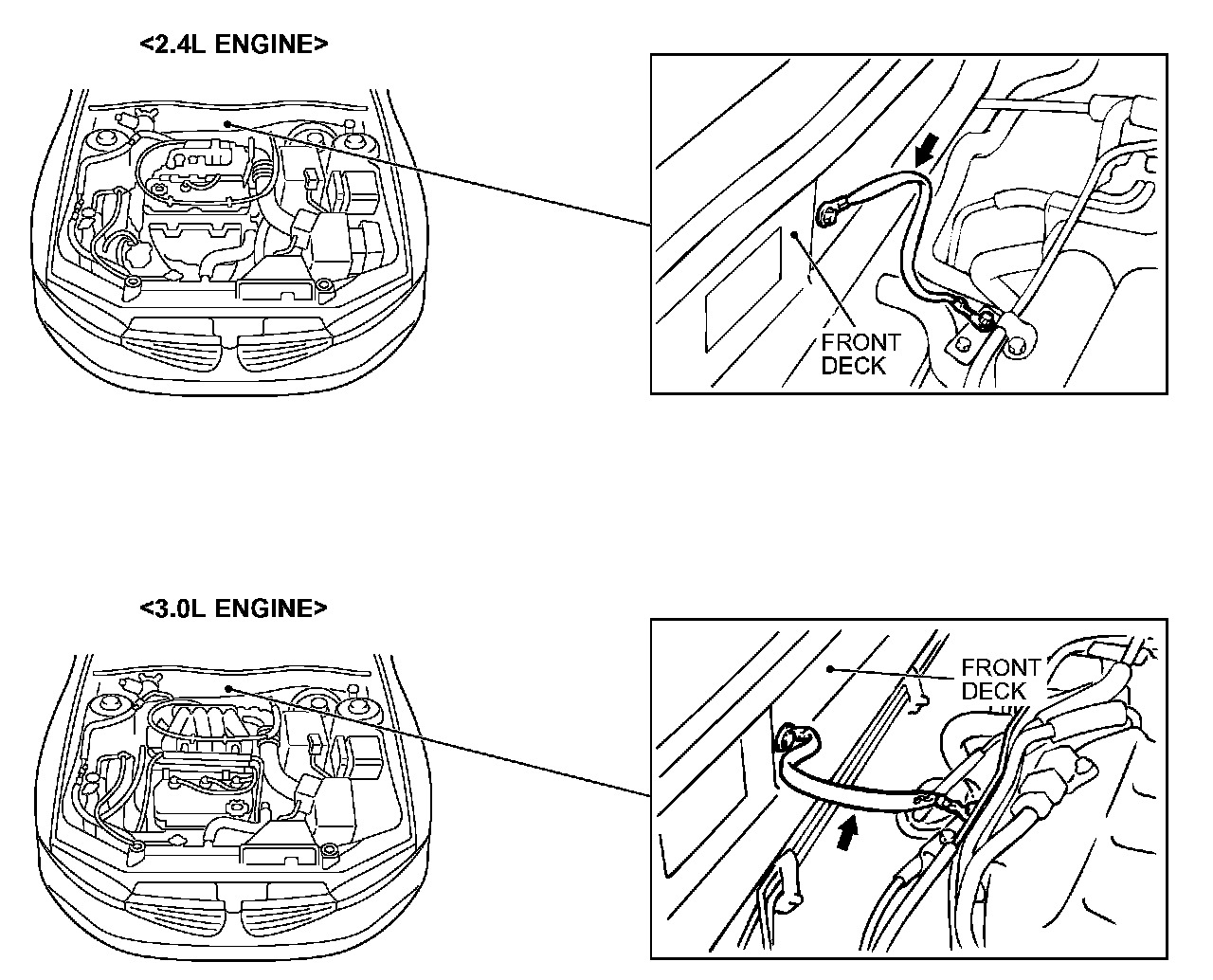 <2.4L ENGINE>

FRONT DECK

<3.0L ENGINE>

FRONT DECK