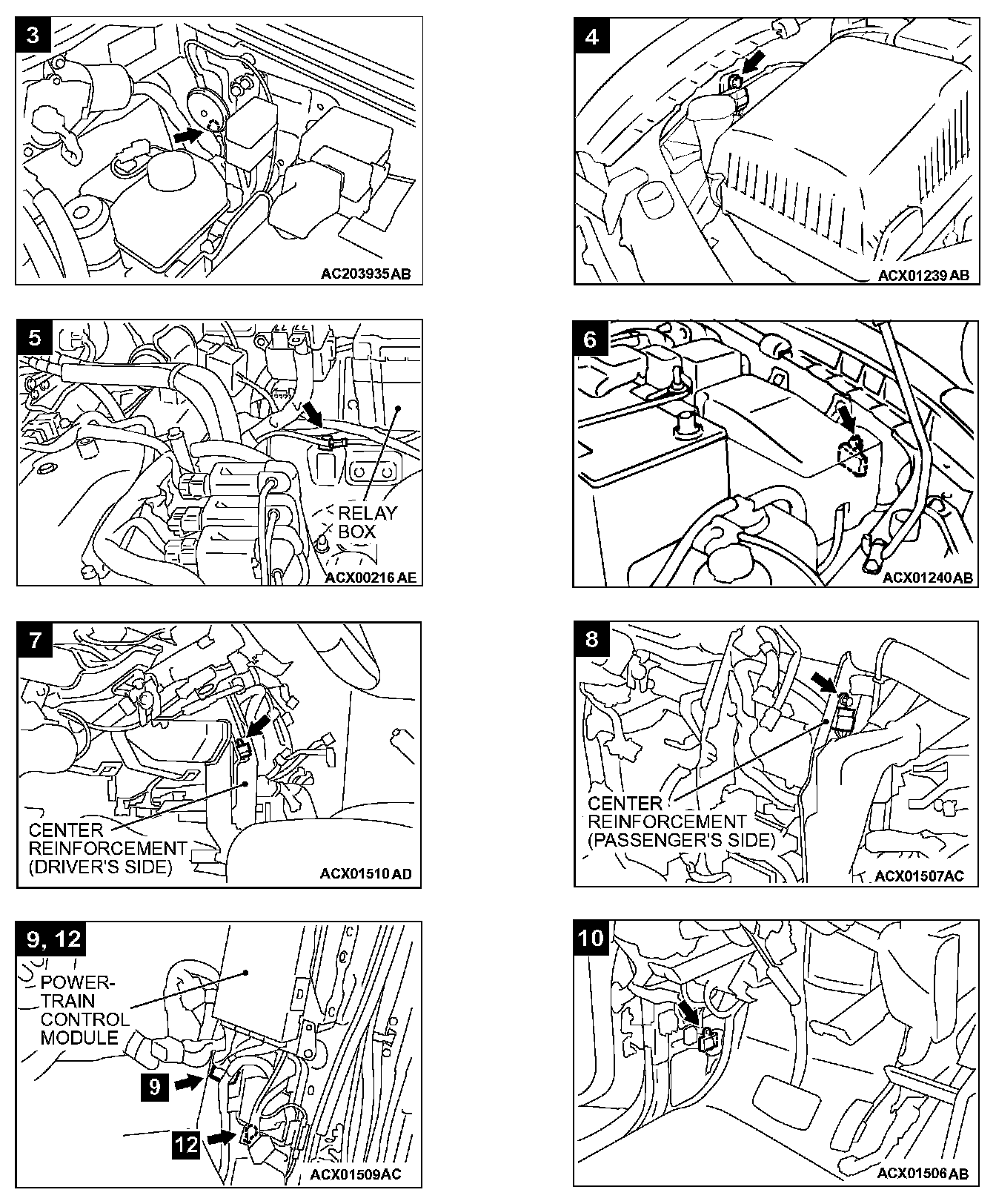 3

AC203935AB

4

ACX01239AB

5

RELAY BOX

ACX00216AE

6

ACX01240AB

7

CENTER REINFORCEMENT (DRIVER'S SIDE)

ACX01510AD

8

CENTER REINFORCEMENT (PASSENGER'S SIDE)

ACX01507AC

9, 12

POWER-TRAIN CONTROL MODULE

9

12

ACX01509AC

10

ACX01506AB