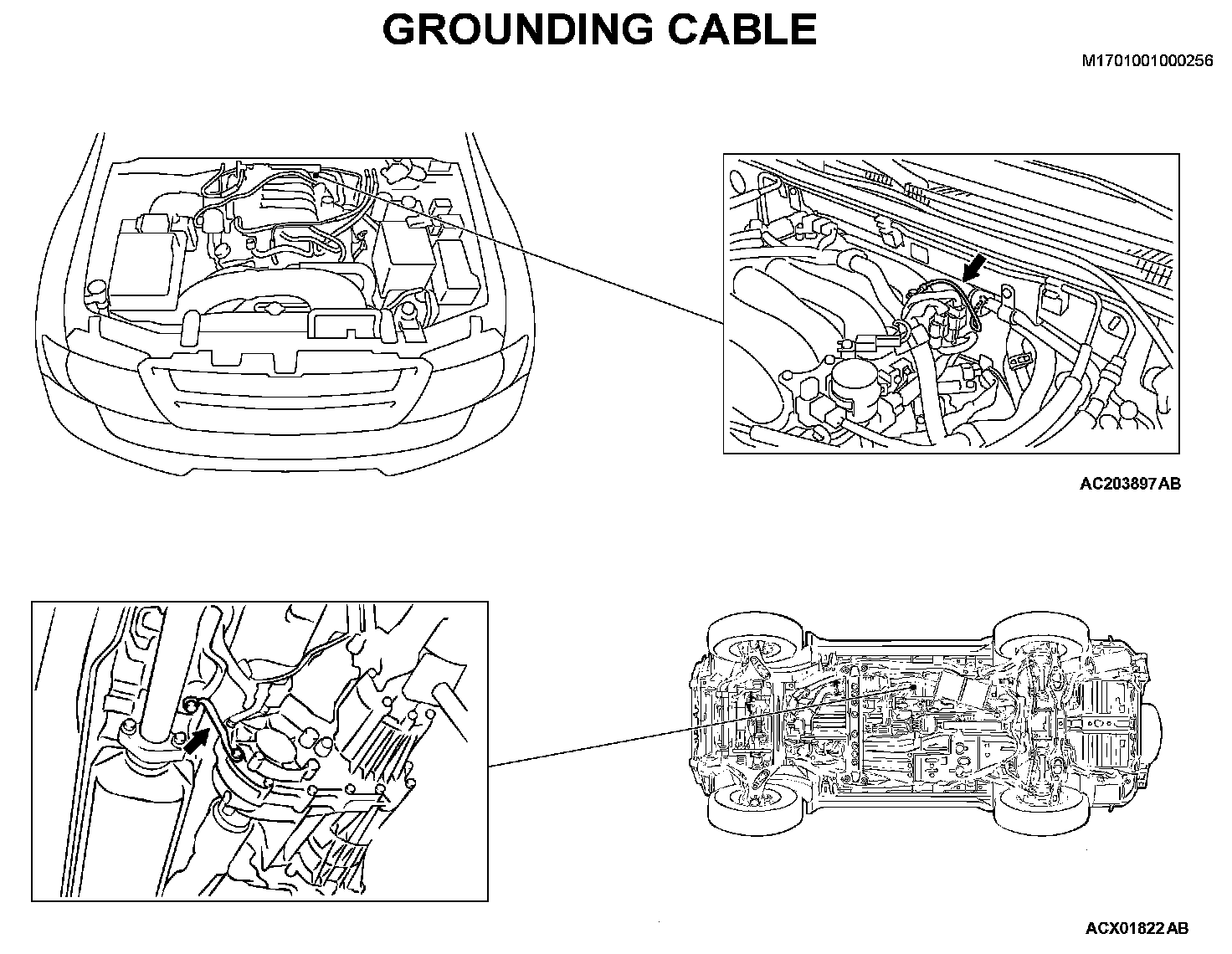 GROUNDING CABLE

M1701001000256

AC203897 AB

ACX01822 AB