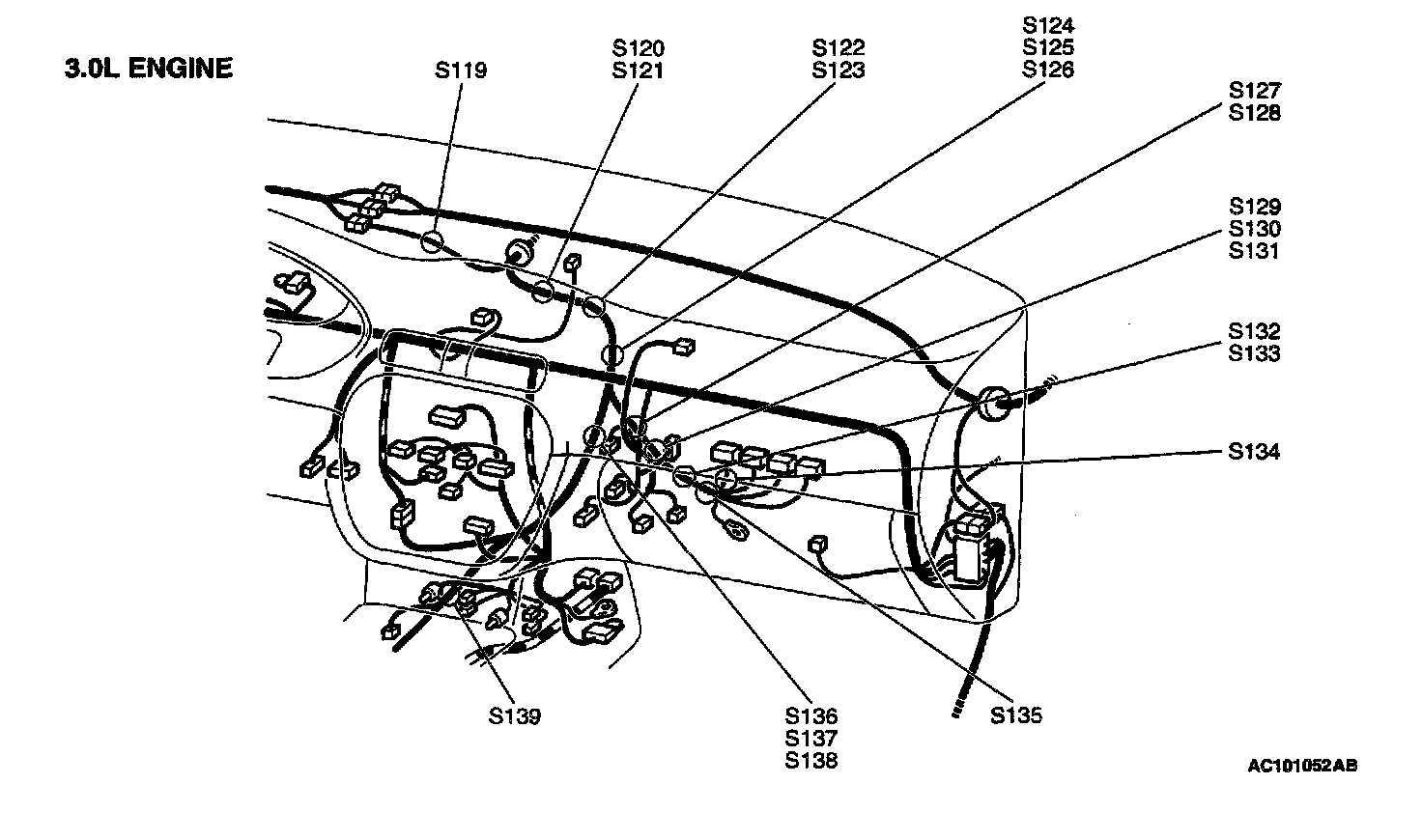 3.0L ENGINE

S119

S120
S121

S122
S123

S124
S125
S126

S127
S128

S129
S130
S131

S132
S133

S134

S139

S136
S137
S138

S135

AC101052AB