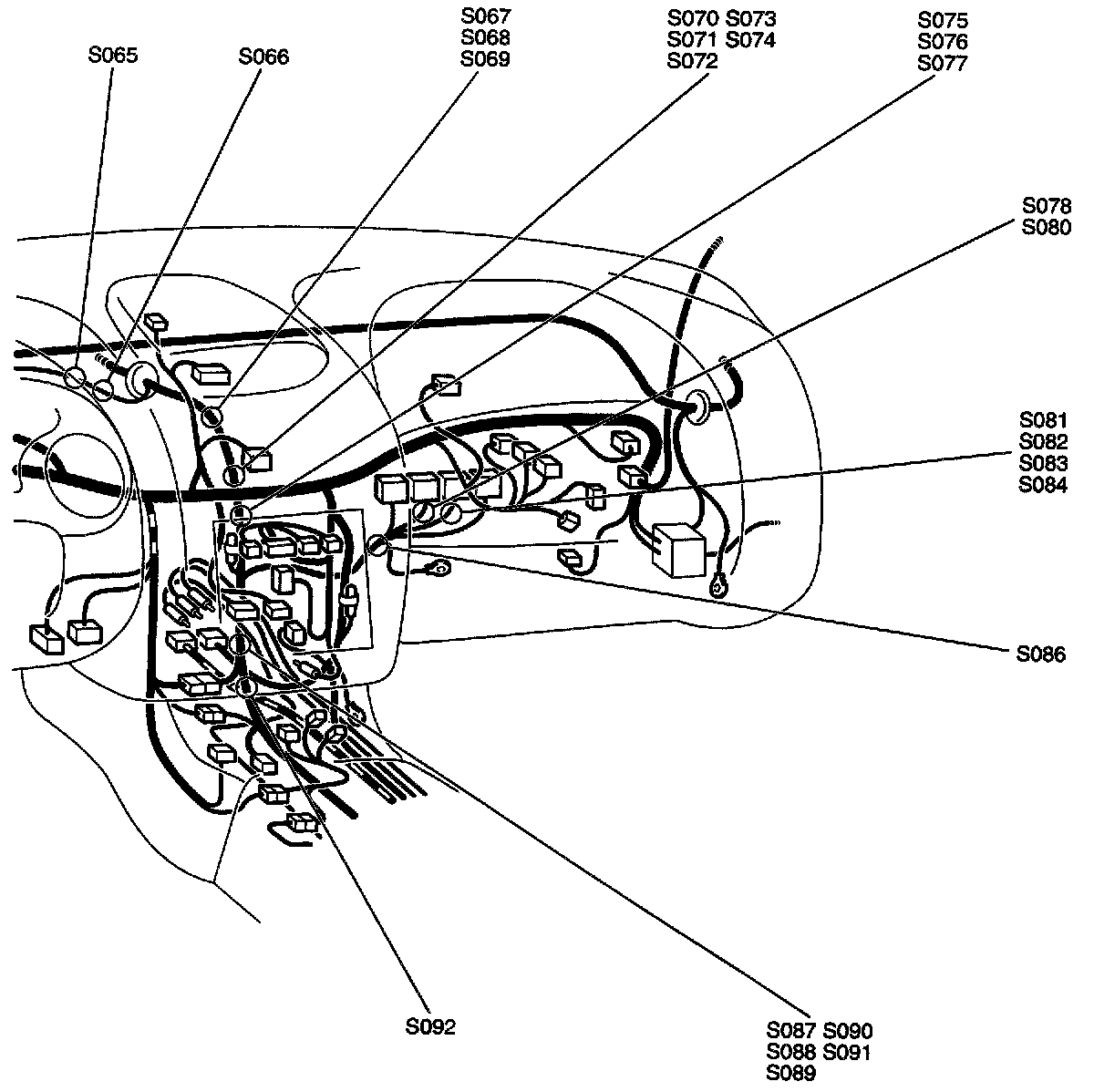 S065

S066

S067
S068
S069

S070 S073
S071 S074
S072

S075
S076
S077

S078
S080

S081
S082
S083
S084

S086

S092

S087 S090
S088 S091
S089