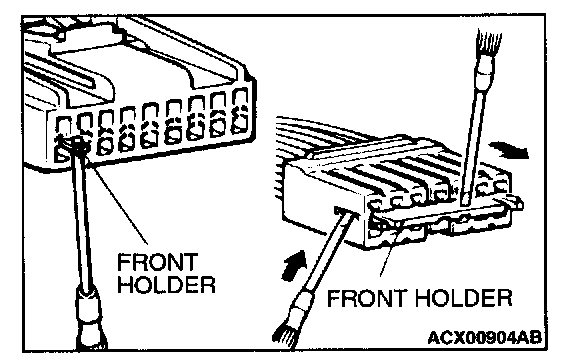 FRONT HOLDER

FRONT HOLDER

ACX00904AB