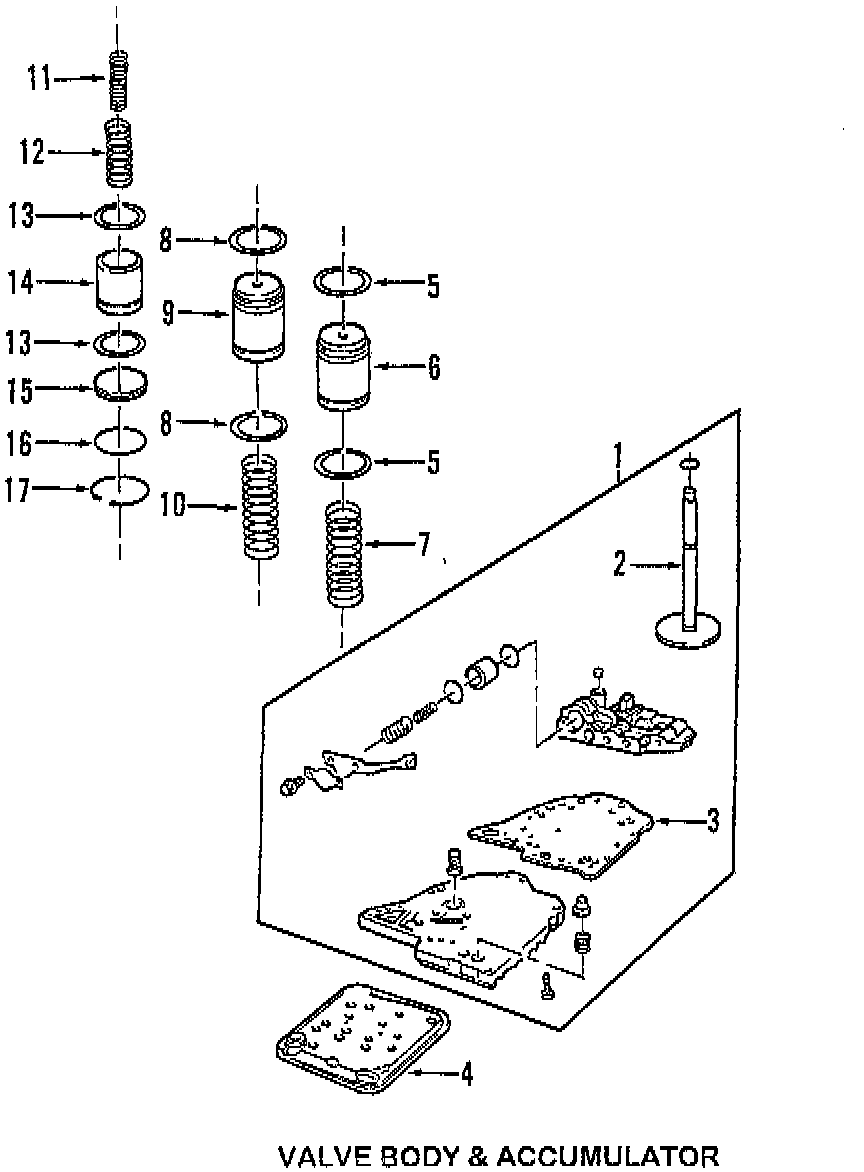 11
12
13
14
13
15
16
17
8
9
8
10
5
6
5
7
1
2
3
4

VALVE BODY & ACCUMULATOR