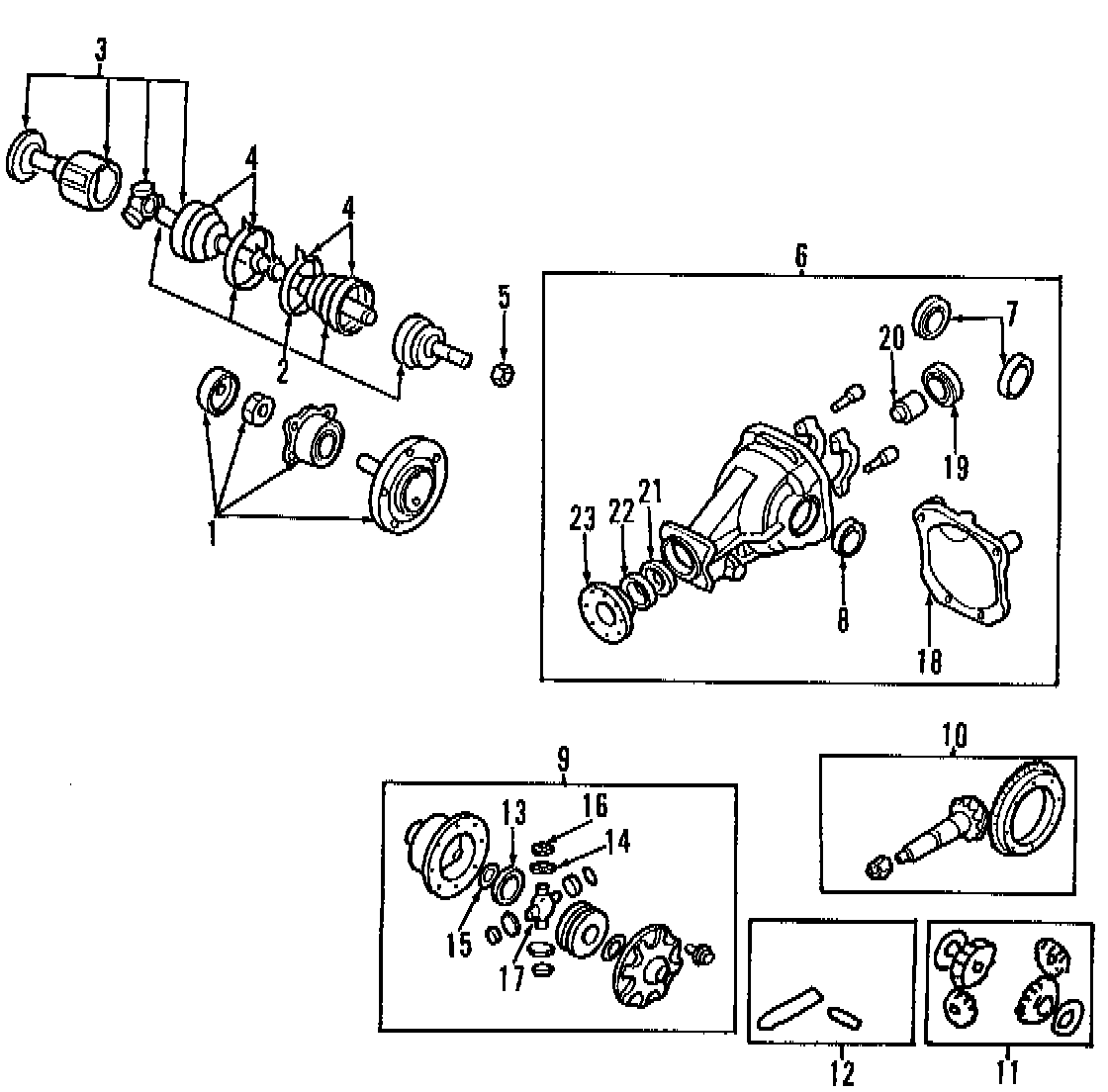 3
4
4
2
5
1
6
7
20
19
23
22
21
8
18
9
13
16
14
15
17
10
12
11